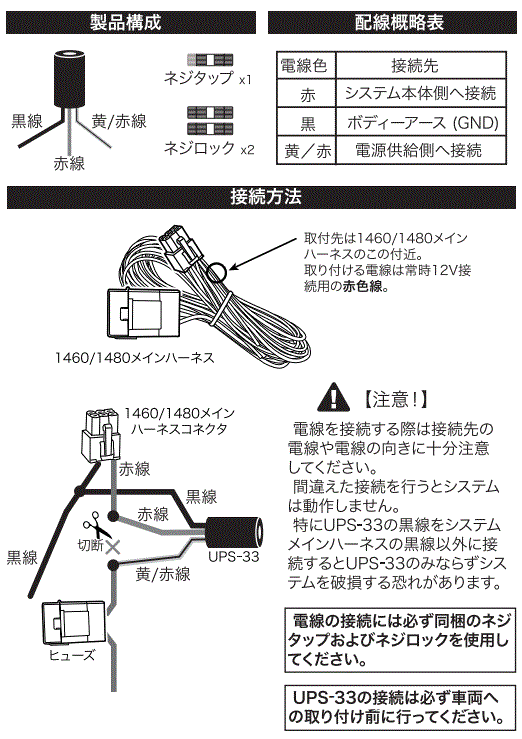 製品構成

黒線
黄/赤線
赤線

ネジタップ x1

ネジロック x2

配線概略表

| 電線色 | 接続先 |
|---|---|
| 赤 | システム本体側へ接続 |
| 黒 | ボディーアース (GND) |
| 黄／赤 | 電源供給側へ接続 |

接続方法

取付先は1460/1480メインハーネスのこの付近。
取り付ける電線は常時12V接続用の赤色線。

1460/1480メインハーネス

1460/1480メインハーネスコネクタ

赤線
黒線
赤線
切断
UPS-33
黒線
黄/赤線
ヒューズ

【注意！】

電線を接続する際は接続先の電線や電線の向きに十分注意してください。
間違えた接続を行うとシステムは動作しません。
特にUPS-33の黒線をシステムメインハーネスの黒線以外に接続するとUPS-33のみならずシステムを破損する恐れがあります。

電線の接続には必ず同梱のネジタップおよびネジロックを使用してください。

UPS-33の接続は必ず車両への取り付け前に行ってください。