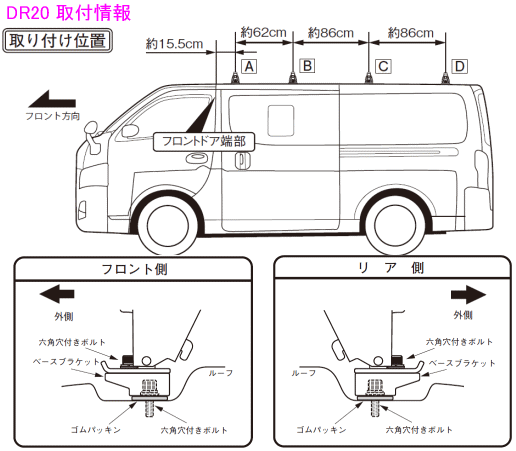 DR20 取付情報

取り付け位置

約15.5cm

約62cm

約86cm

約86cm

A

B

C

D

フロント方向

フロントドア端部

フロント側

外側

六角穴付きボルト

ベースブラケット

ルーフ

ゴムパッキン

六角穴付きボルト

リ ア 側

外側

六角穴付きボルト

ベースブラケット

ルーフ

ゴムパッキン

六角穴付きボルト