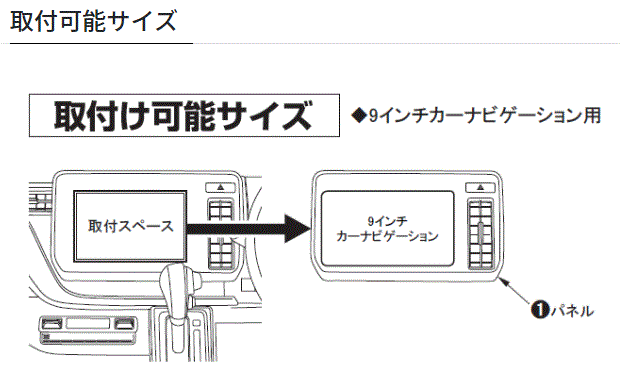 取付可能サイズ

取付け可能サイズ

◆9インチカーナビゲーション用

取付スペース

9インチ
カーナビゲーション

❶パネル