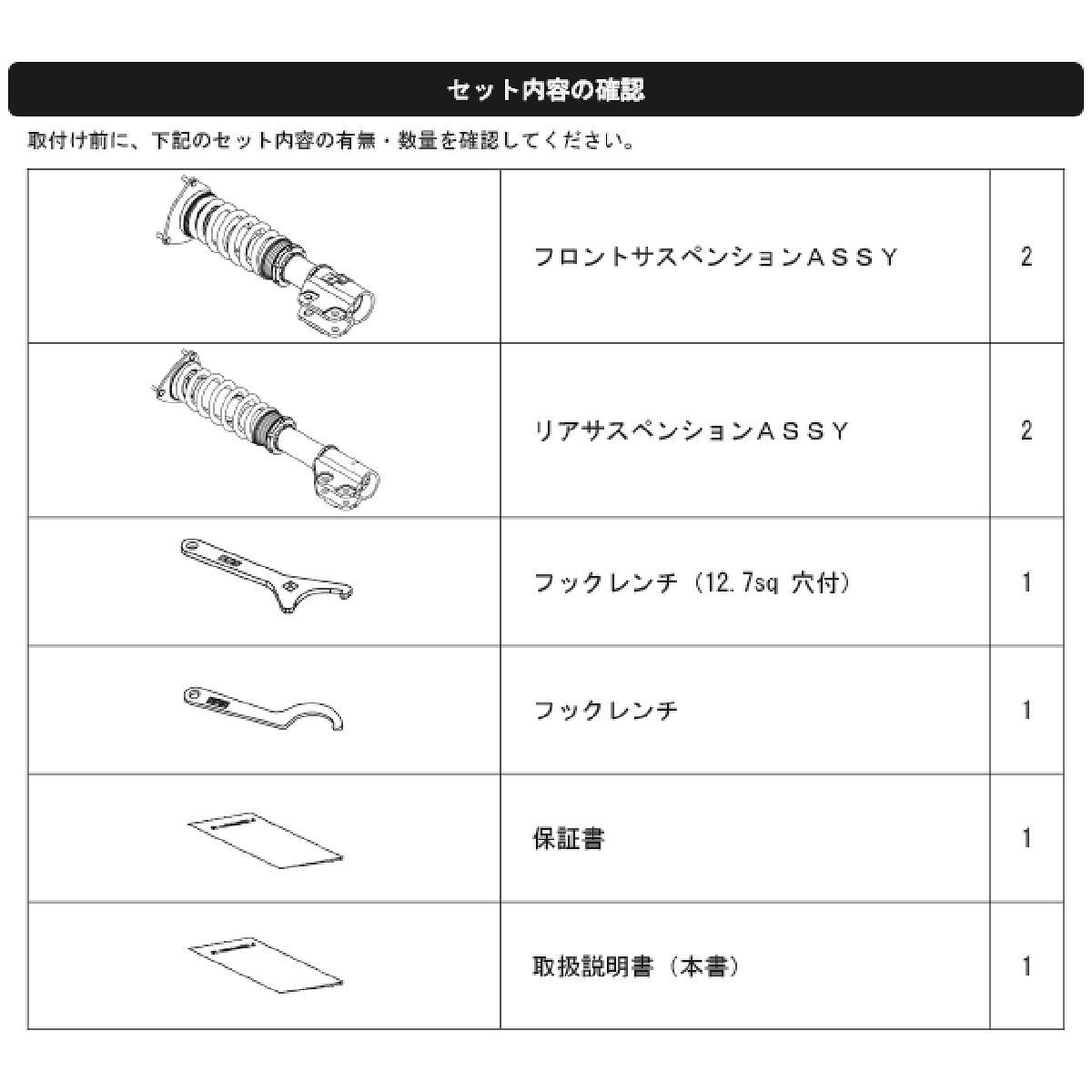 セット内容の確認

取付け前に、下記のセット内容の有無・数量を確認してください。

|  |  |  |
|---|---|---|
|  | フロントサスペンションＡＳＳＹ | 2 |
|  | リアサスペンションＡＳＳＹ | 2 |
|  | フックレンチ（12.7sq 穴付） | 1 |
|  | フックレンチ | 1 |
|  | 保証書 | 1 |
|  | 取扱説明書（本書） | 1 |