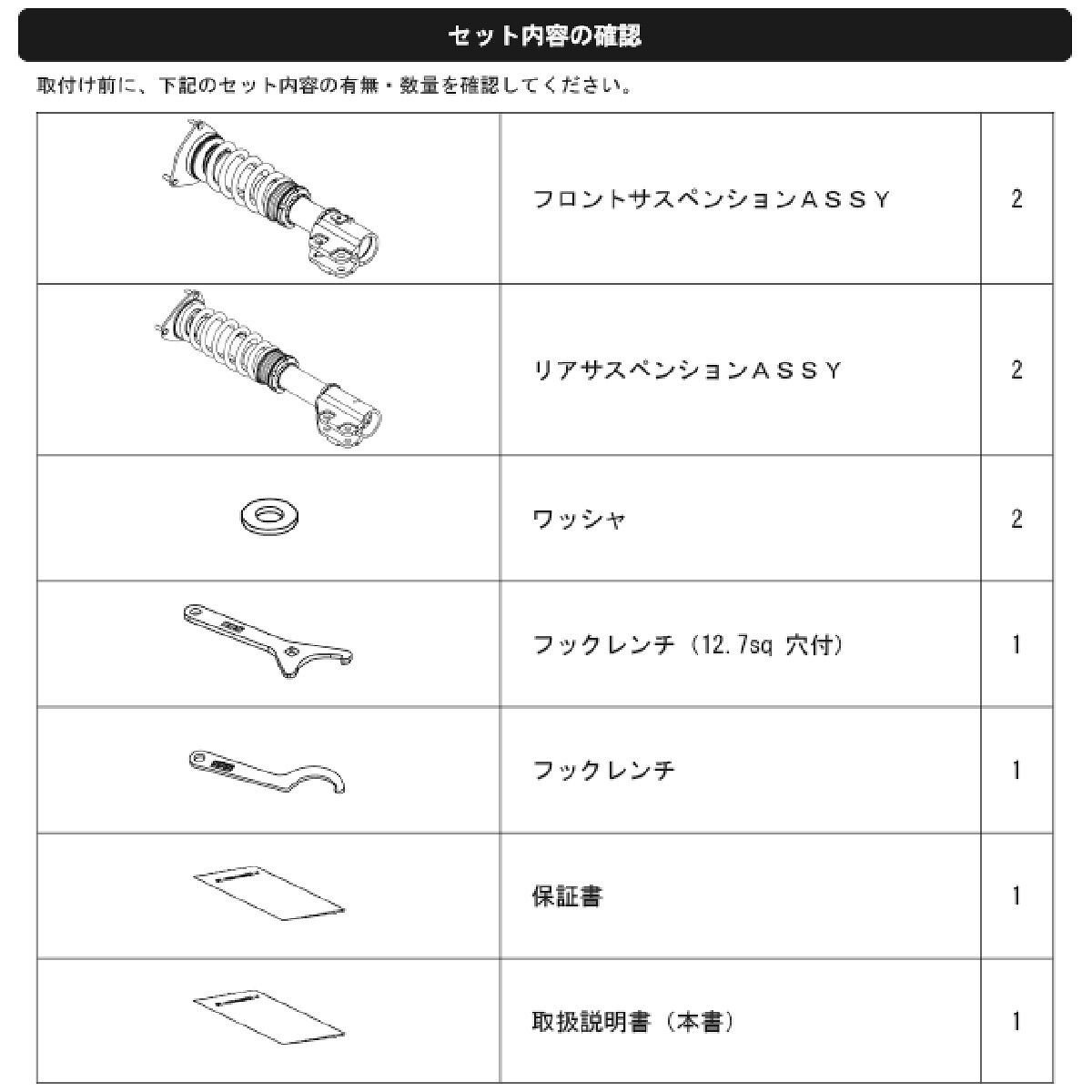 セット内容の確認

取付け前に、下記のセット内容の有無・数量を確認してください。

| | | |
|---|---|---|
| | フロントサスペンションＡＳＳＹ | 2 |
| | リアサスペンションＡＳＳＹ | 2 |
| | ワッシャ | 2 |
| | フックレンチ（12.7sq 穴付） | 1 |
| | フックレンチ | 1 |
| | 保証書 | 1 |
| | 取扱説明書（本書） | 1 |