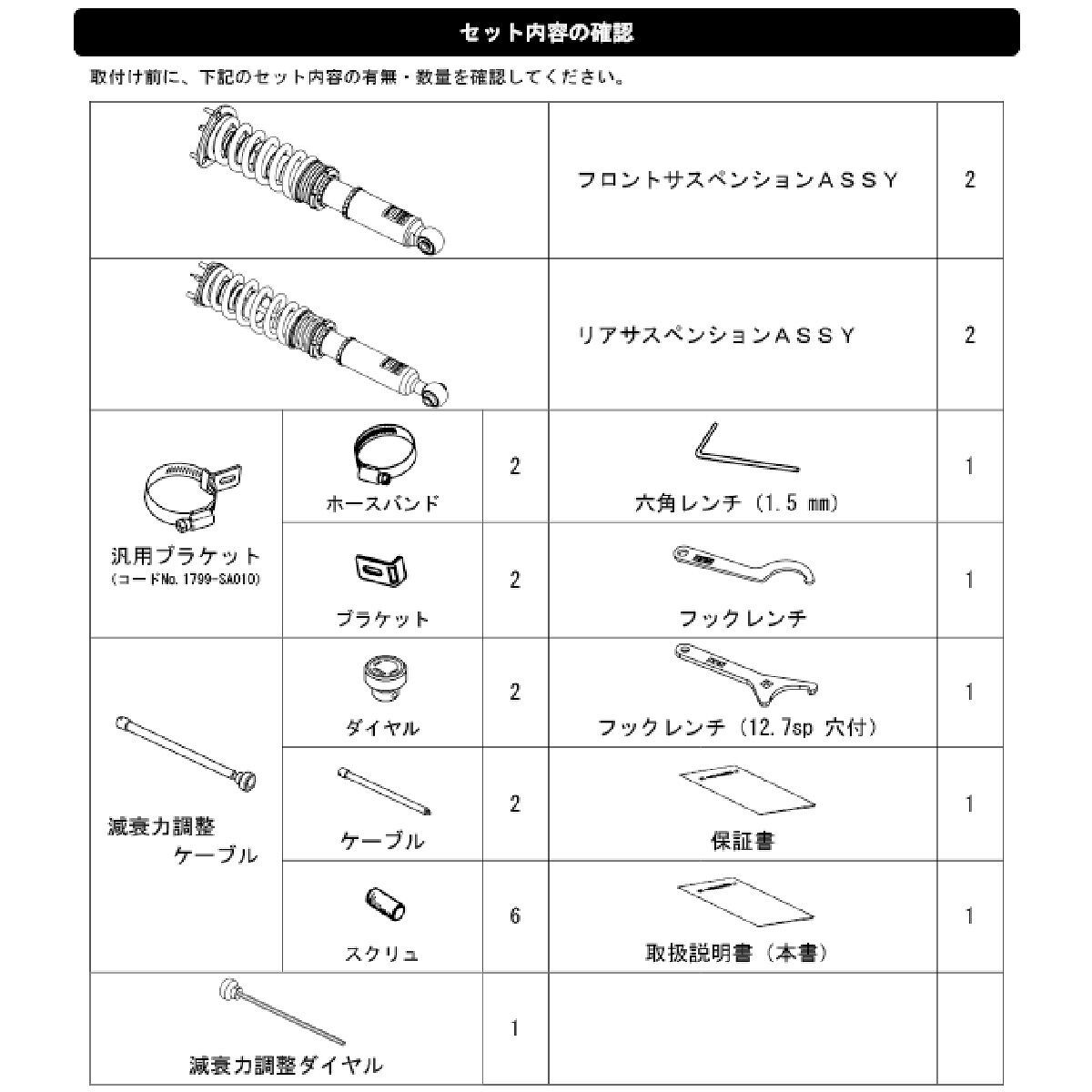 セット内容の確認

取付け前に、下記のセット内容の有無・数量を確認してください。

| | | | | |
|---|---|---|---|---|
| | | | フロントサスペンションＡＳＳＹ | 2 |
| | | | リアサスペンションＡＳＳＹ | 2 |
| 汎用ブラケット (コードNo. 1799-SA010) | ホースバンド | 2 | 六角レンチ (1.5 mm) | 1 |
| | ブラケット | 2 | フックレンチ | 1 |
| 減衰力調整 ケーブル | ダイヤル | 2 | フックレンチ (12.7sp 穴付) | 1 |
| | ケーブル | 2 | 保証書 | 1 |
| | スクリュ | 6 | 取扱説明書 (本書) | 1 |
| 減衰力調整ダイヤル | | 1 | | |