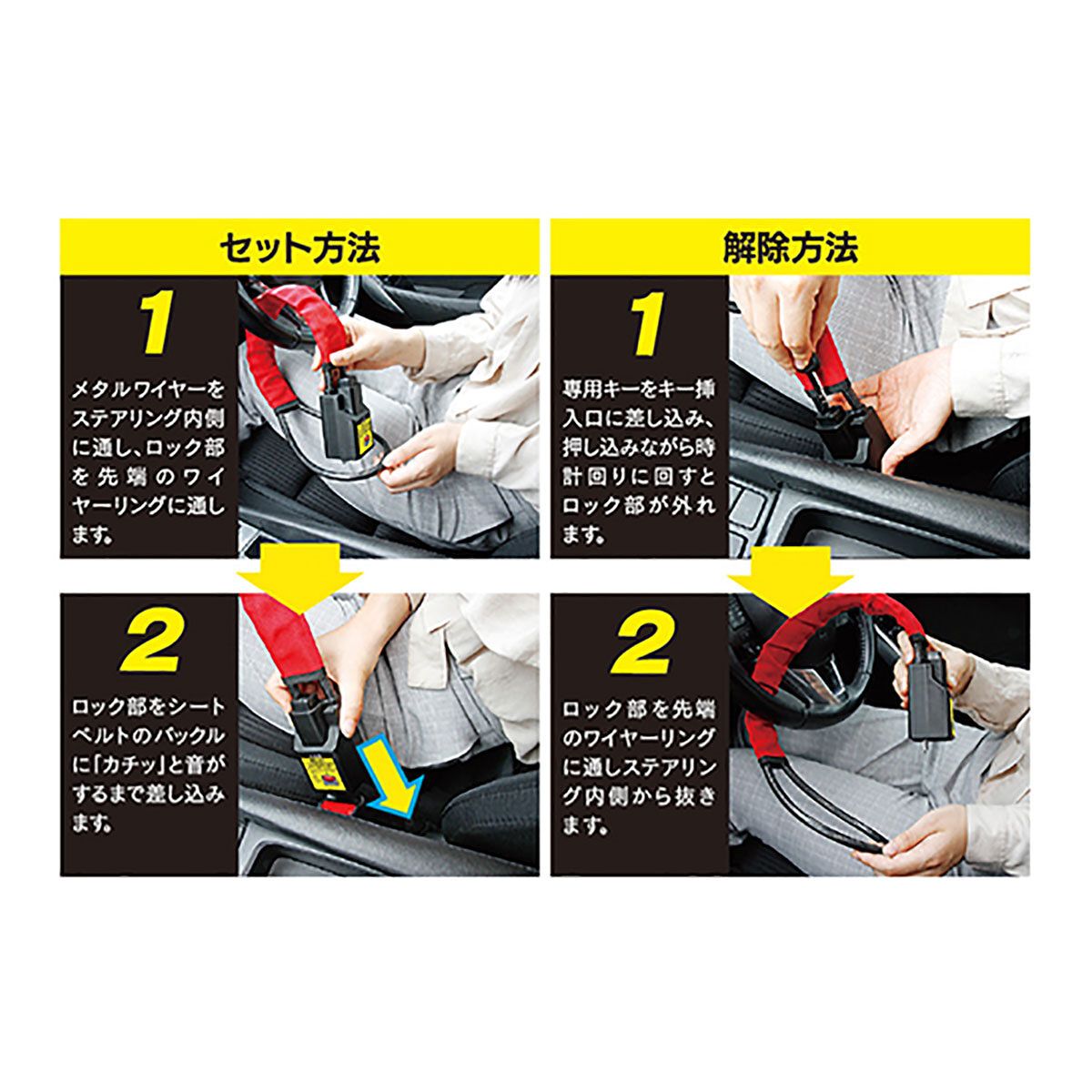 セット方法

1

メタルワイヤーをステアリング内側に通し、ロック部を先端のワイヤーリングに通します。

2

ロック部をシートベルトのバックルに「カチッ」と音がするまで差し込みます。

解除方法

1

専用キーをキー挿入口に差し込み、押し込みながら時計回りに回すとロック部が外れます。

2

ロック部を先端のワイヤーリングに通しステアリング内側から抜きます。