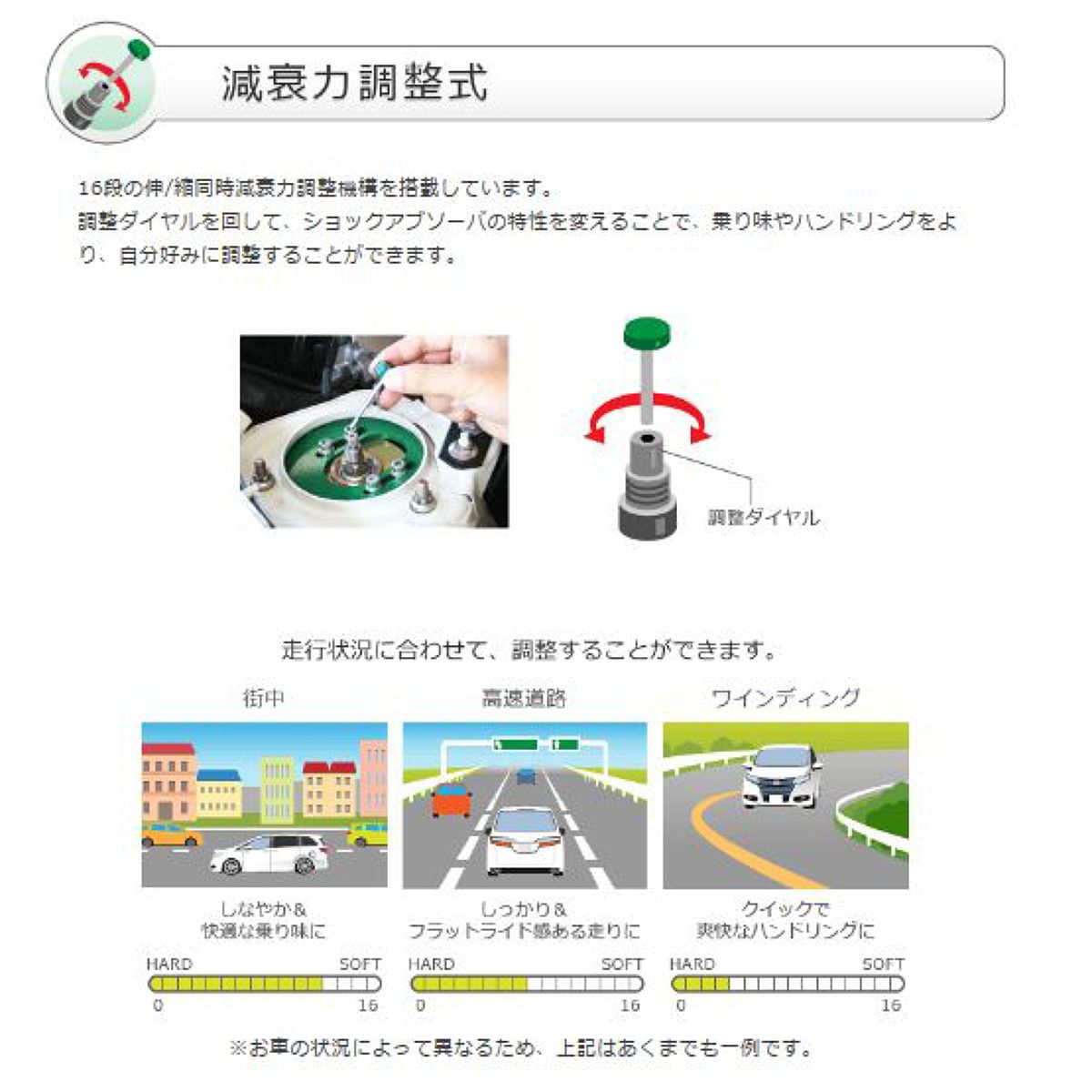 減衰力調整式

16段の伸/縮同時減衰力調整機構を搭載しています。
調整ダイヤルを回して、ショックアブソーバの特性を変えることで、乗り味やハンドリングをより、自分好みに調整することができます。

調整ダイヤル

走行状況に合わせて、調整することができます。

街中

しなやか＆
快適な乗り味に

HARD SOFT
0 16

高速道路

しっかり＆
フラットライド感ある走りに

HARD SOFT
0 16

ワインディング

クイックで
爽快なハンドリングに

HARD SOFT
0 16

※お車の状況によって異なるため、上記はあくまでも一例です。