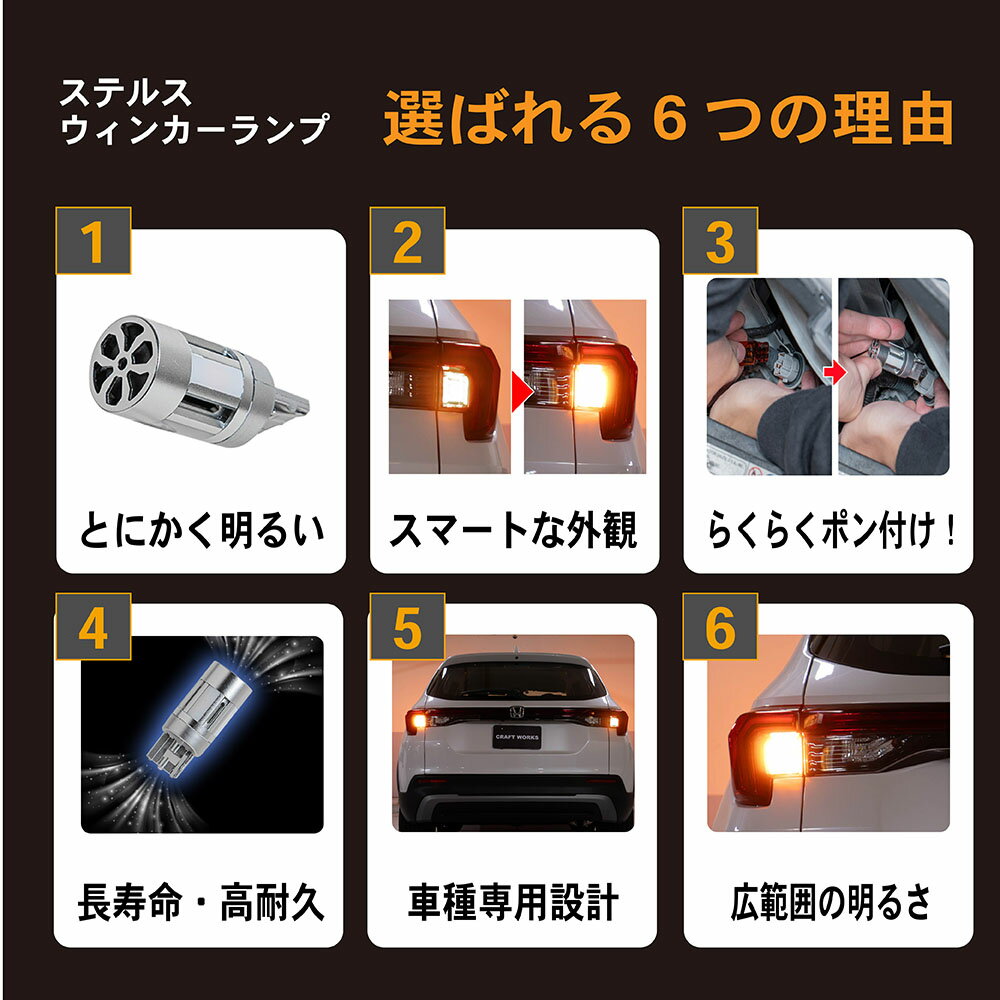 ステルス
ウィンカーランプ

選ばれる６つの理由

1

とにかく明るい

2

スマートな外観

3

らくらくポン付け！

4

長寿命・高耐久

5

CRAFT WORKS

車種専用設計

6

広範囲の明るさ