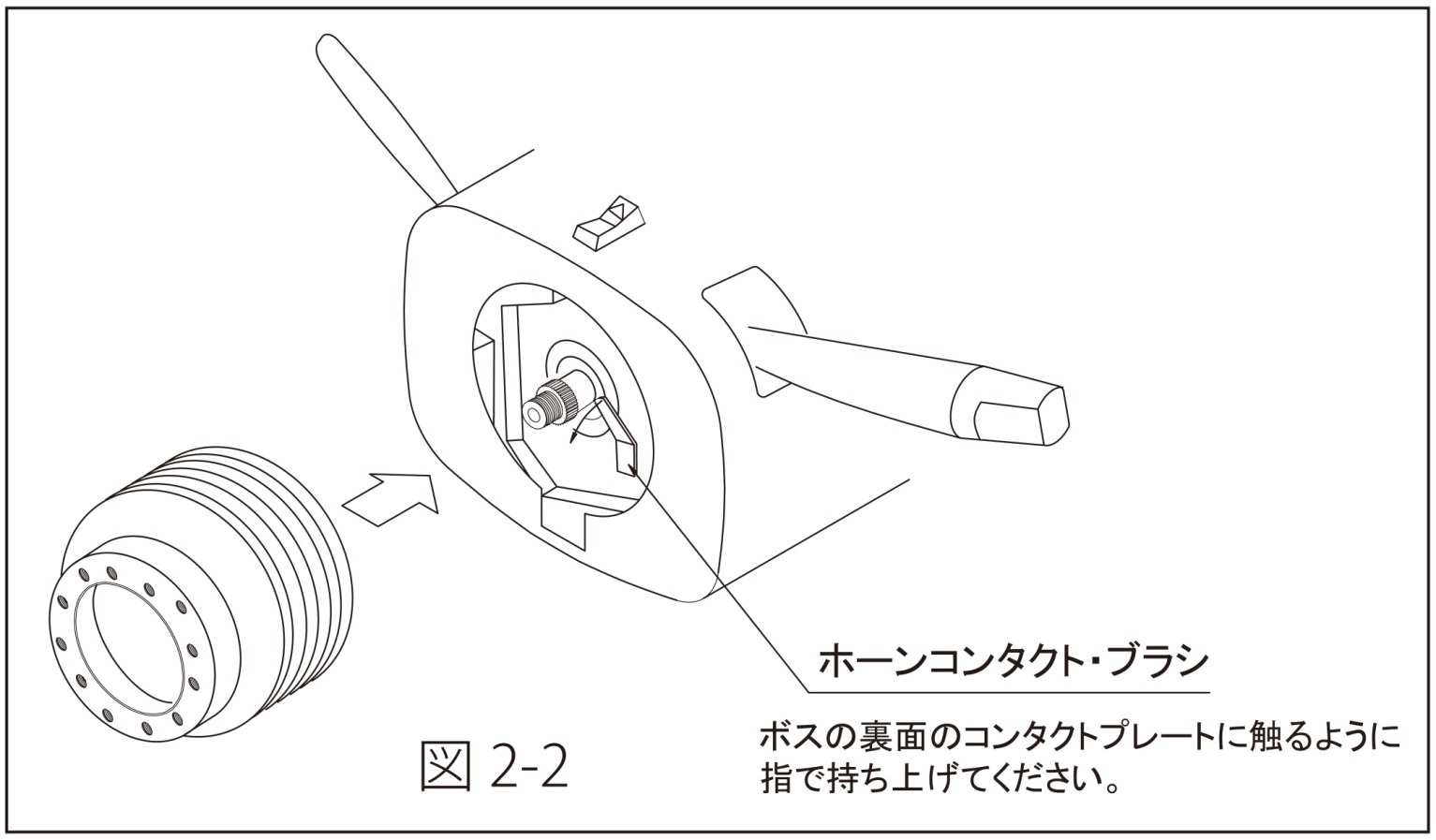 ホーンコンタクト・ブラシ

ボスの裏面のコンタクトプレートに触るように指で持ち上げてください。

図 2-2