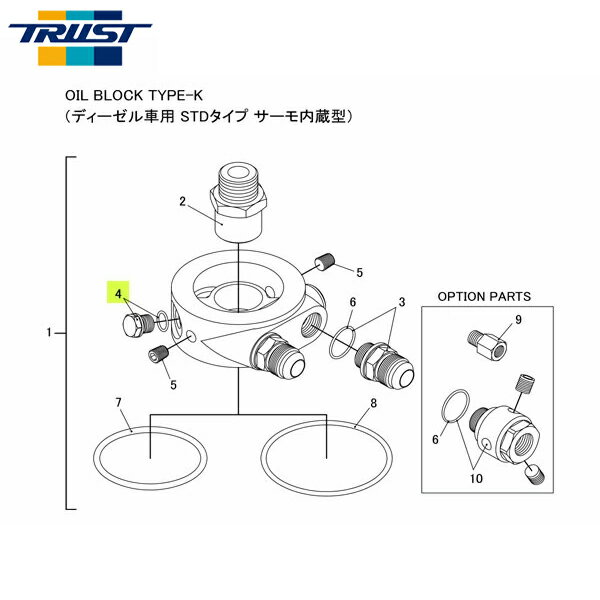 TRUST

OIL BLOCK TYPE-K
（ディーゼル車用 STDタイプ サーモ内蔵型）

1
2
5
4
6
3
5
7
8

OPTION PARTS
9
6
10