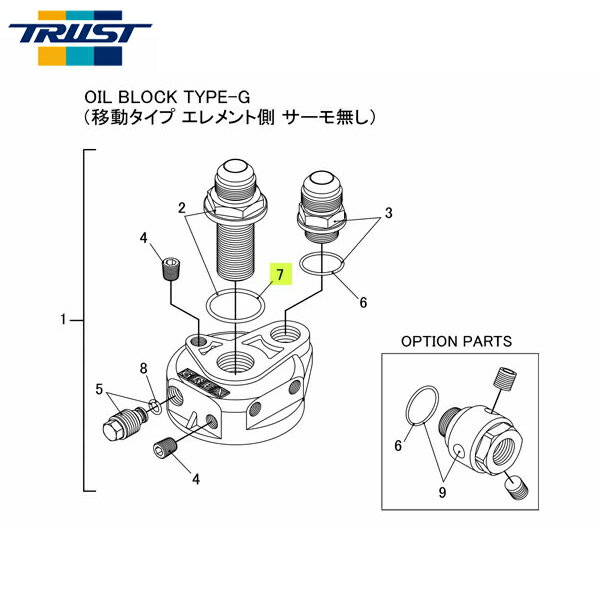 TRUST

OIL BLOCK TYPE-G
(移動タイプ エレメント側 サーモ無し)

1
2
3
4
7
6
8
5
4

OPTION PARTS
6
9