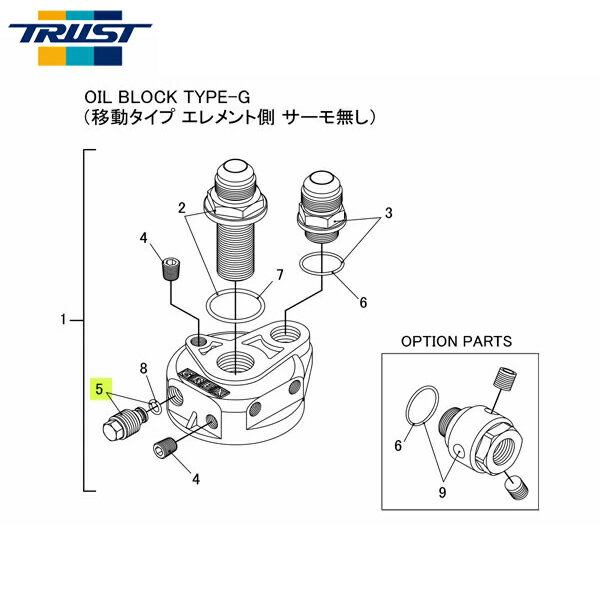 TRUST

OIL BLOCK TYPE-G
(移動タイプ エレメント側 サーモ無し)

1
2
3
4
7
6
8
5
4

OPTION PARTS
6
9