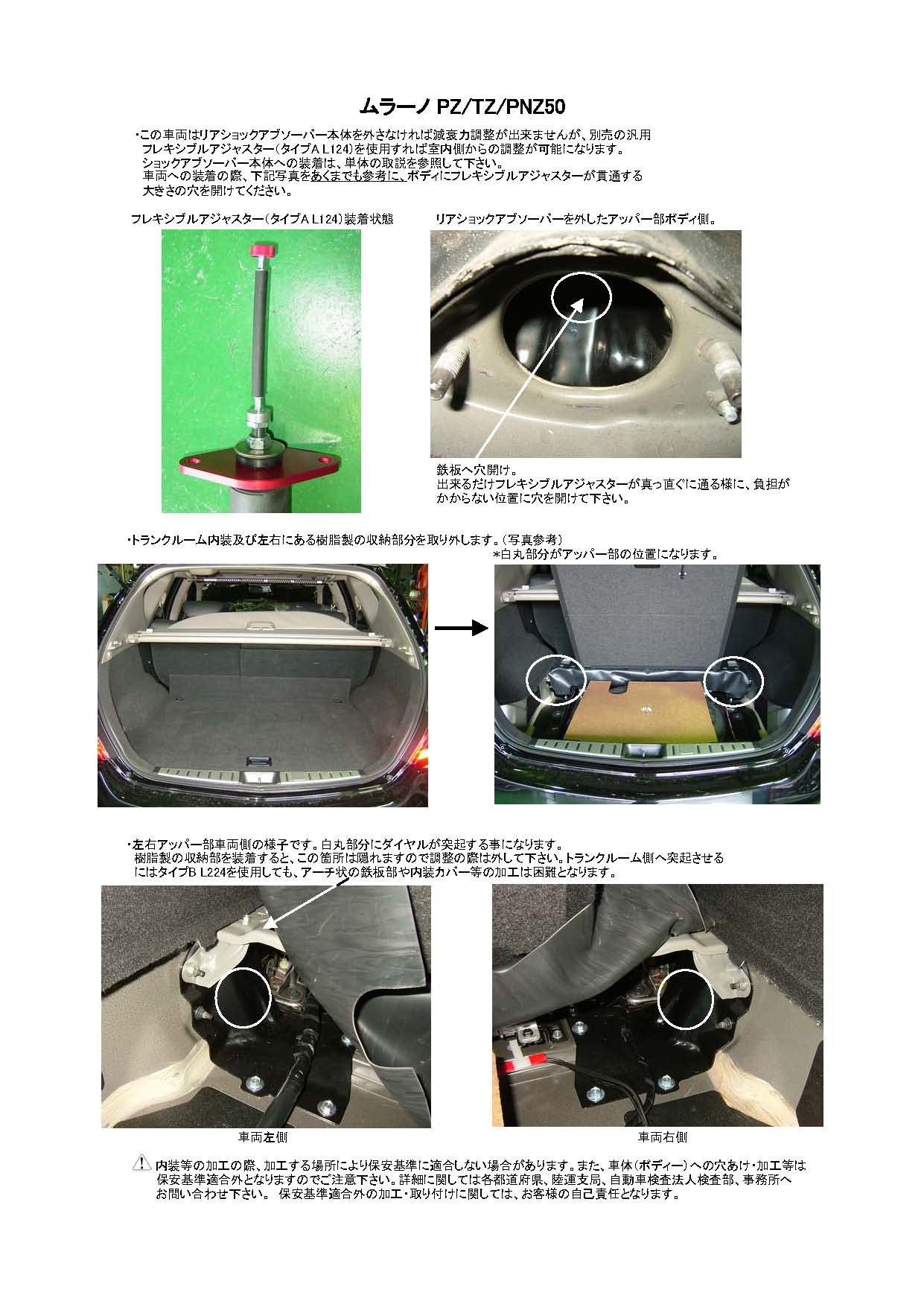 ムラーノ PZ/TZ/PNZ50

・この車両はリアショックアブソーバー本体を外さなければ減衰力調整が出来ませんが、別売の汎用フレキシブルアジャスター（タイプＡ L124）を使用すれば室内側からの調整が可能になります。
ショックアブソーバー本体への装着は、単体の取説を参照して下さい。
車両への装着の際、下記写真をあくまでも参考に、ボディにフレキシブルアジャスターが貫通する大きさの穴を開けてください。

フレキシブルアジャスター（タイプＡ L124）装着状態

リアショックアブソーバーを外したアッパー部ボディ側。

鉄板へ穴開け。
出来るだけフレキシブルアジャスターが真っ直ぐに通る様に、負担がかからない位置に穴を開けて下さい。

・トランクルーム内装及び左右にある樹脂製の収納部分を取り外します。（写真参考）
*白丸部分がアッパー部の位置になります。

・左右アッパー部車両側の様子です。白丸部分にダイヤルが突起する事になります。
樹脂製の収納部を装着すると、この箇所は隠れますので調整の際は外して下さい。トランクルーム側へ突起させるにはタイプB L224を使用しても、アーチ状の鉄板部や内装カバー等の加工は困難となります。

車両左側

車両右側

内装等の加工の際、加工する場所により保安基準に適合しない場合があります。また、車体（ボディー）への穴あけ・加工等は保安基準適合外となりますのでご注意下さい。詳細に関しては各都道府県、陸運支局、自動車検査法人検査部、事務所へお問い合わせ下さい。 保安基準適合外の加工・取り付けに関しては、お客様の自己責任となります。