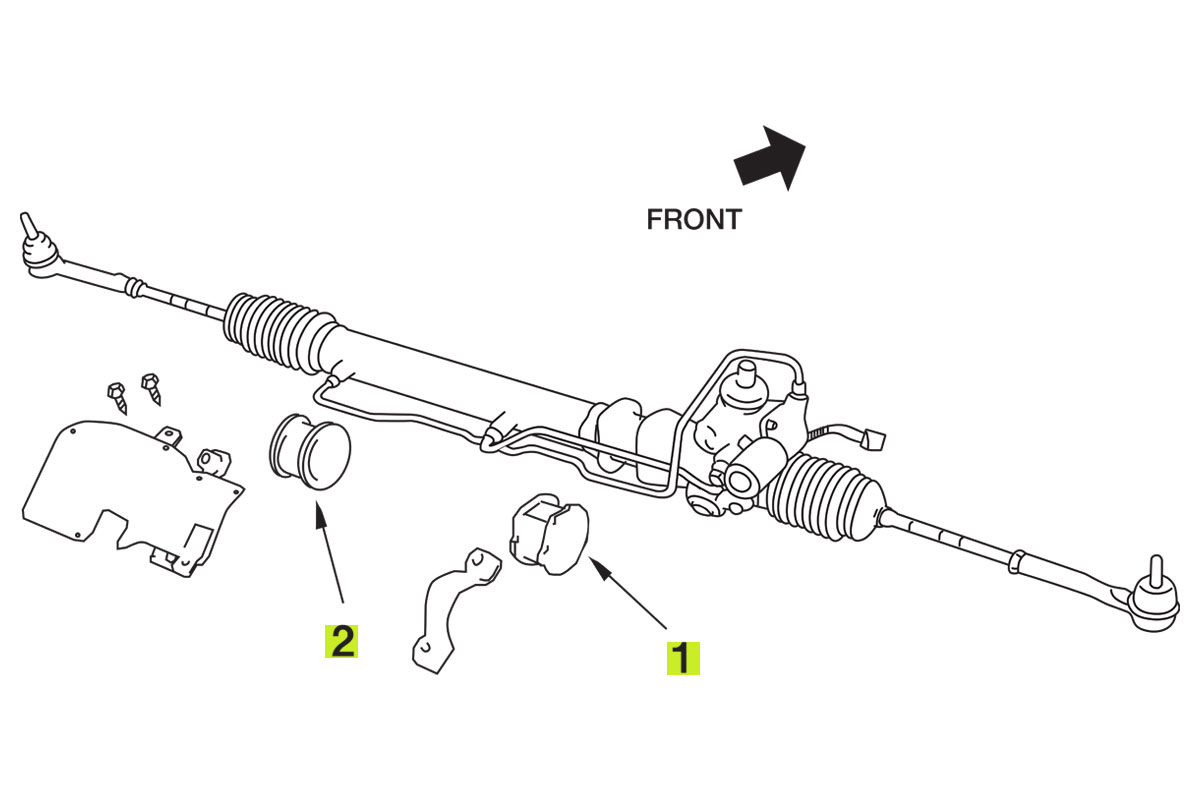 FRONT

2

1