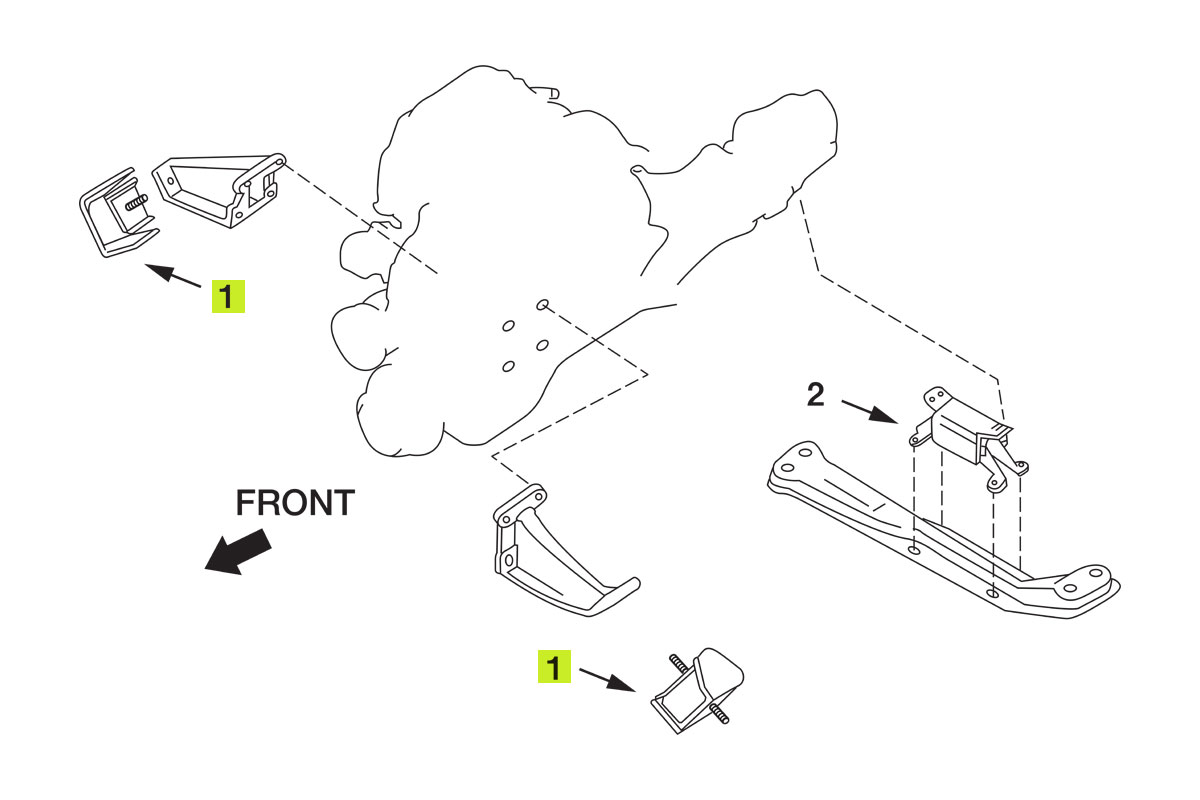 1

2

FRONT

1