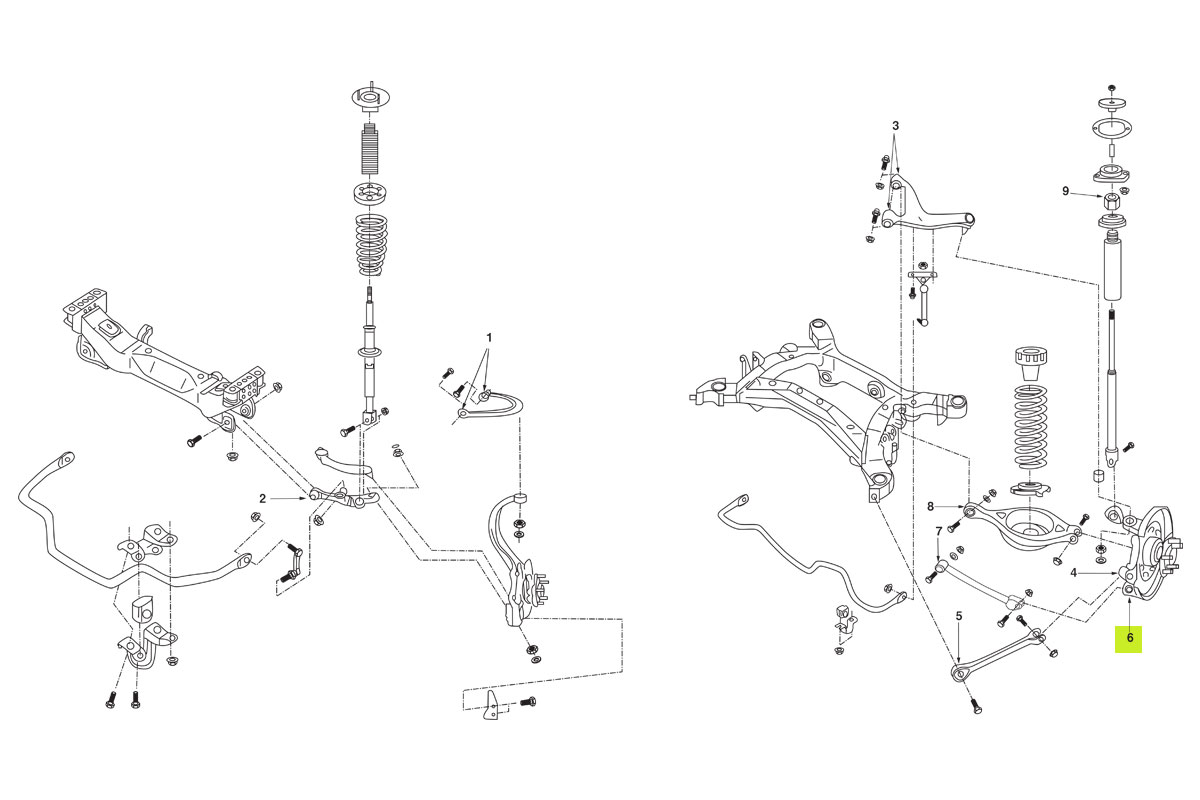 1
2
3
9
8
7
4
5
6