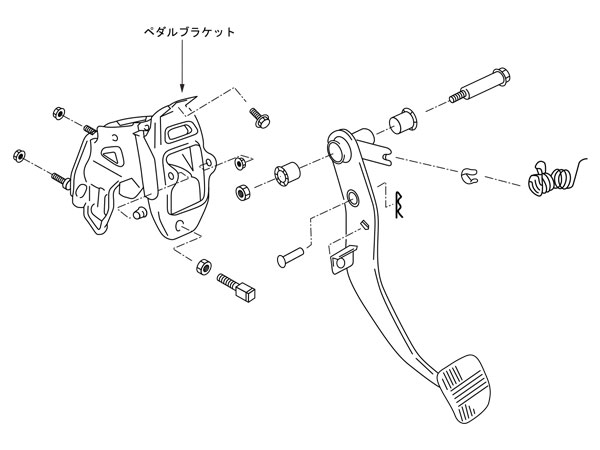 ペダルブラケット