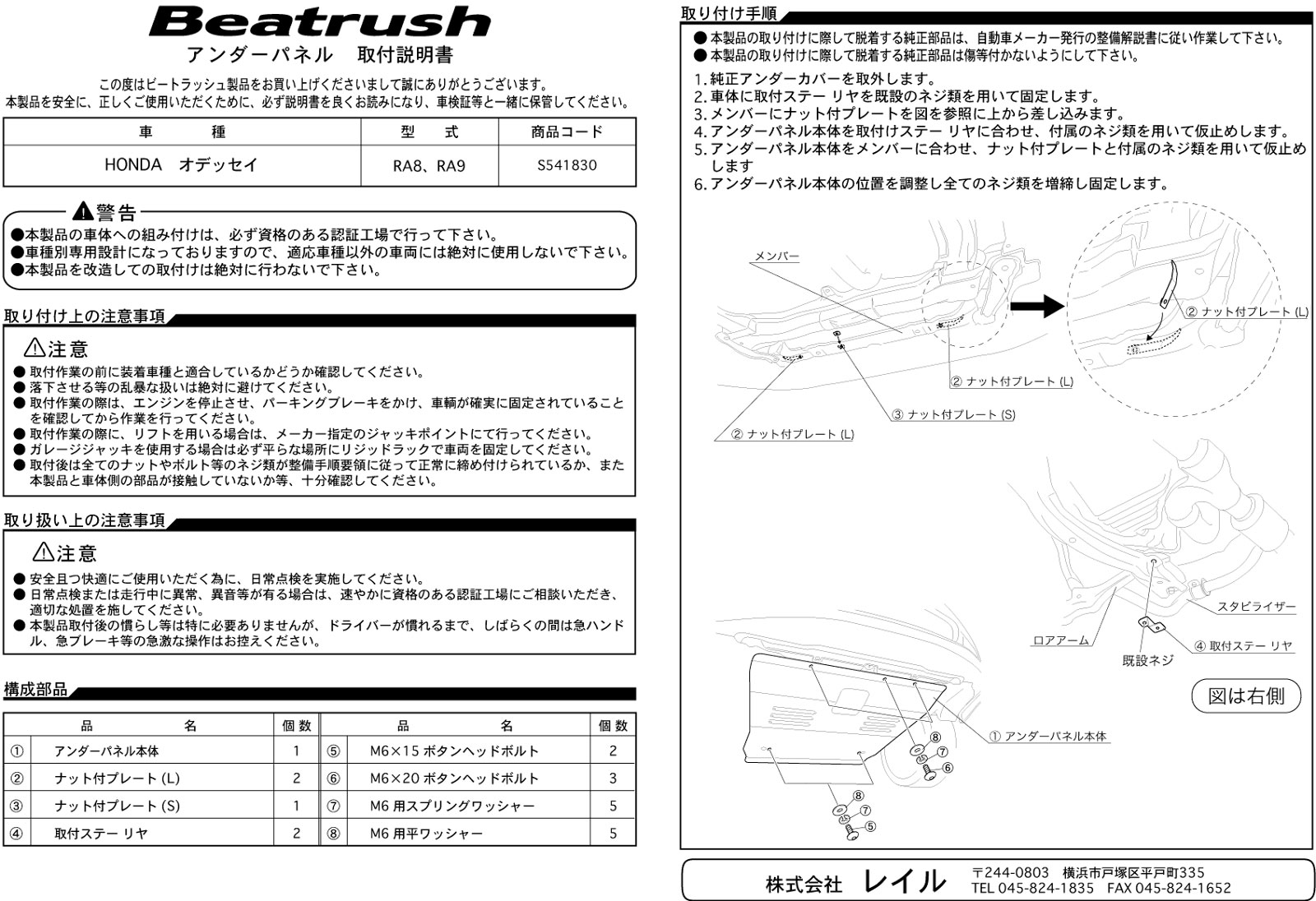 Beatrush
アンダーパネル　取付説明書

この度はビートラッシュ製品をお買い上げくださいまして誠にありがとうございます。
本製品を安全に、正しくご使用いただくために、必ず説明書を良くお読みになり、車検証等と一緒に保管してください。

| 車　種 | 型　式 | 商品コード |
|---|---|---|
| HONDA　オデッセイ | RA8、RA9 | S541830 |

警告
●本製品の車体への組み付けは、必ず資格のある認証工場で行って下さい。
●車種別専用設計になっておりますので、適応車種以外の車両には絶対に使用しないで下さい。
●本製品を改造しての取付けは絶対に行わないで下さい。

取り付け上の注意事項

注意
● 取付作業の前に装着車種と適合しているかどうか確認してください。
● 落下させる等の乱暴な扱いは絶対に避けてください。
● 取付作業の際は、エンジンを停止させ、パーキングブレーキをかけ、車輌が確実に固定されていることを確認してから作業を行ってください。
● 取付作業の際に、リフトを用いる場合は、メーカー指定のジャッキポイントにて行ってください。
● ガレージジャッキを使用する場合は必ず平らな場所にリジッドラックで車両を固定してください。
● 取付後は全てのナットやボルト等のネジ類が整備手順要領に従って正常に締め付けられているか、また本製品と車体側の部品が接触していないか等、十分確認してください。

取り扱い上の注意事項

注意
● 安全且つ快適にご使用いただく為に、日常点検を実施してください。
● 日常点検または走行中に異常、異音等が有る場合は、速やかに資格のある認証工場にご相談いただき、適切な処置を施してください。
● 本製品取付後の慣らし等は特に必要ありませんが、ドライバーが慣れるまで、しばらくの間は急ハンドル、急ブレーキ等の急激な操作はお控えください。

構成部品

| | 品　名 | 個数 | | 品　名 | 個数 |
|---|---|---|---|---|---|
| ① | アンダーパネル本体 | 1 | ⑤ | M6×15 ボタンヘッドボルト | 2 |
| ② | ナット付プレート (L) | 2 | ⑥ | M6×20 ボタンヘッドボルト | 3 |
| ③ | ナット付プレート (S) | 1 | ⑦ | M6 用スプリングワッシャー | 5 |
| ④ | 取付ステー リヤ | 2 | ⑧ | M6 用平ワッシャー | 5 |

取り付け手順
● 本製品の取り付けに際して脱着する純正部品は、自動車メーカー発行の整備解説書に従い作業して下さい。
● 本製品の取り付けに際して脱着する純正部品は傷等付かないようにして下さい。

1. 純正アンダーカバーを取外します。
2. 車体に取付ステー リヤを既設のネジ類を用いて固定します。
3. メンバーにナット付プレートを図を参照に上から差し込みます。
4. アンダーパネル本体を取付けステー リヤに合わせ、付属のネジ類を用いて仮止めします。
5. アンダーパネル本体をメンバーに合わせ、ナット付プレートと付属のネジ類を用いて仮止めします
6. アンダーパネル本体の位置を調整し全てのネジ類を増締し固定します。

メンバー
② ナット付プレート (L)
② ナット付プレート (L)
③ ナット付プレート (S)
② ナット付プレート (L)
スタビライザー
ロアアーム
④ 取付ステー リヤ
既設ネジ
図は右側
① アンダーパネル本体
⑧
⑦
⑥
⑧
⑦
⑤

株式会社　レイル　〒244-0803　横浜市戸塚区平戸町335
TEL 045-824-1835　FAX 045-824-1652