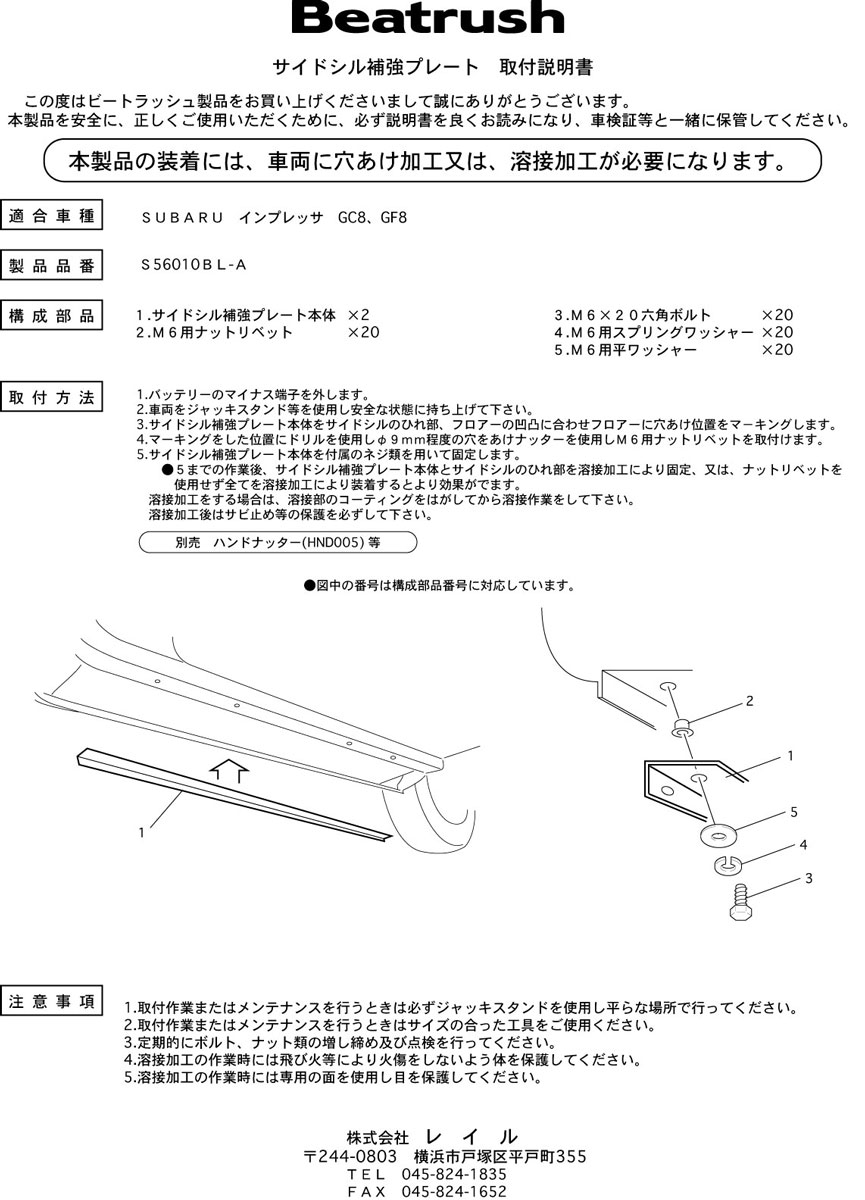 Beatrush

サイドシル補強プレート　取付説明書

この度はビートラッシュ製品をお買い上げくださいまして誠にありがとうございます。
本製品を安全に、正しくご使用いただくために、必ず説明書を良くお読みになり、車検証等と一緒に保管してください。

本製品の装着には、車両に穴あけ加工又は、溶接加工が必要になります。

適合車種　SUBARU　インプレッサ　GC8、GF8

製品品番　S56010BL-A

構成部品
1.サイドシル補強プレート本体　×2
2.M6用ナットリベット　×20
3.M6×20六角ボルト　×20
4.M6用スプリングワッシャー　×20
5.M6用平ワッシャー　×20

取付方法
1.バッテリーのマイナス端子を外します。
2.車両をジャッキスタンド等を使用し安全な状態に持ち上げて下さい。
3.サイドシル補強プレート本体をサイドシルのひれ部、フロアーの凹凸に合わせフロアーに穴あけ位置をマーキングします。
4.マーキングをした位置にドリルを使用しφ9mm程度の穴をあけナッターを使用しM6用ナットリベットを取付けます。
5.サイドシル補強プレート本体を付属のネジ類を用いて固定します。
●5までの作業後、サイドシル補強プレート本体とサイドシルのひれ部を溶接加工により固定、又は、ナットリベットを使用せず全てを溶接加工により装着するとより効果がでます。
溶接加工をする場合は、溶接部のコーティングをはがしてから溶接作業をして下さい。
溶接加工後はサビ止め等の保護を必ずして下さい。

別売　ハンドナッター(HND005)等

●図中の番号は構成部品番号に対応しています。

1
2
1
5
4
3

注意事項
1.取付作業またはメンテナンスを行うときは必ずジャッキスタンドを使用し平らな場所で行ってください。
2.取付作業またはメンテナンスを行うときはサイズの合った工具をご使用ください。
3.定期的にボルト、ナット類の増し締め及び点検を行ってください。
4.溶接加工の作業時には飛び火等により火傷をしないよう体を保護してください。
5.溶接加工の作業時には専用の面を使用し目を保護してください。

株式会社　レイル
〒244-0803　横浜市戸塚区平戸町355
TEL　045-824-1835
FAX　045-824-1652