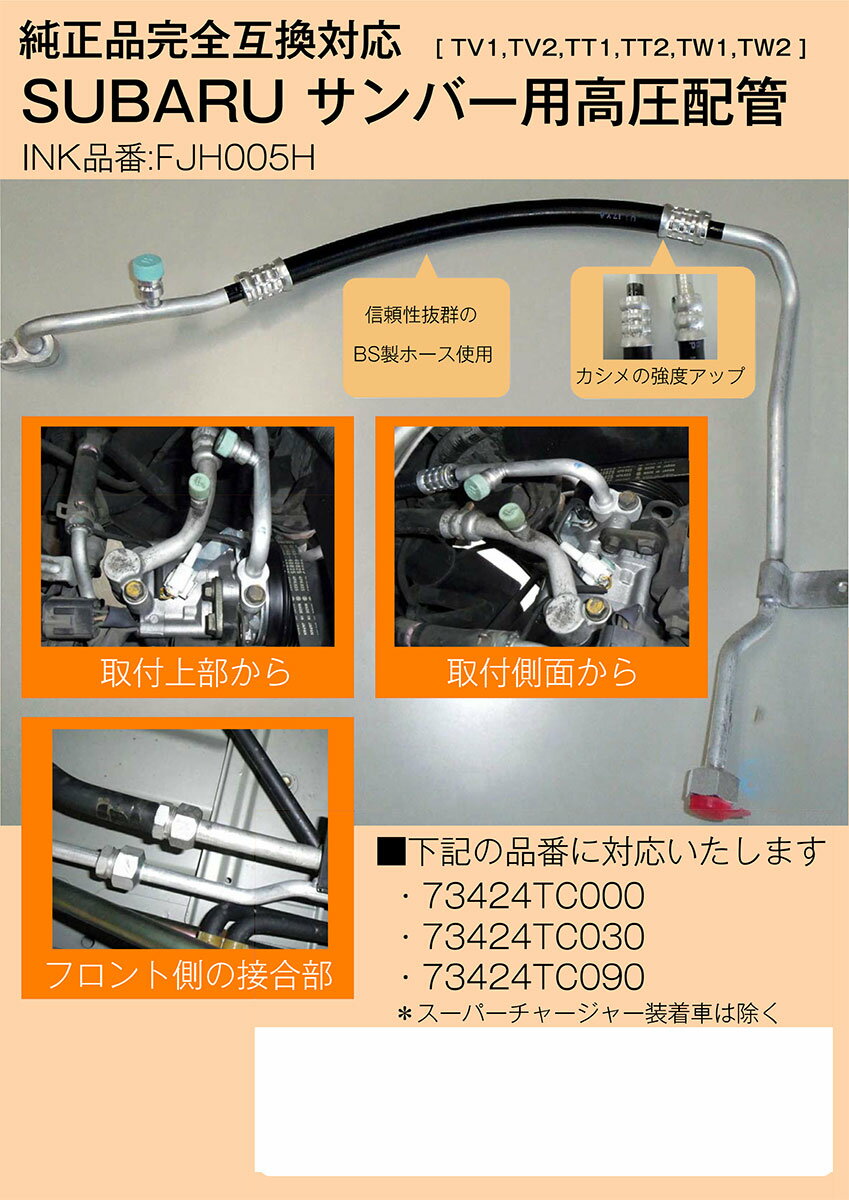 純正品完全互換対応 [ TV1,TV2,TT1,TT2,TW1,TW2 ]

SUBARU サンバー用高圧配管

INK品番:FJH005H

信頼性抜群の

BS製ホース使用

カシメの強度アップ

取付上部から

取付側面から

フロント側の接合部

■下記の品番に対応いたします

・73424TC000

・73424TC030

・73424TC090

＊スーパーチャージャー装着車は除く