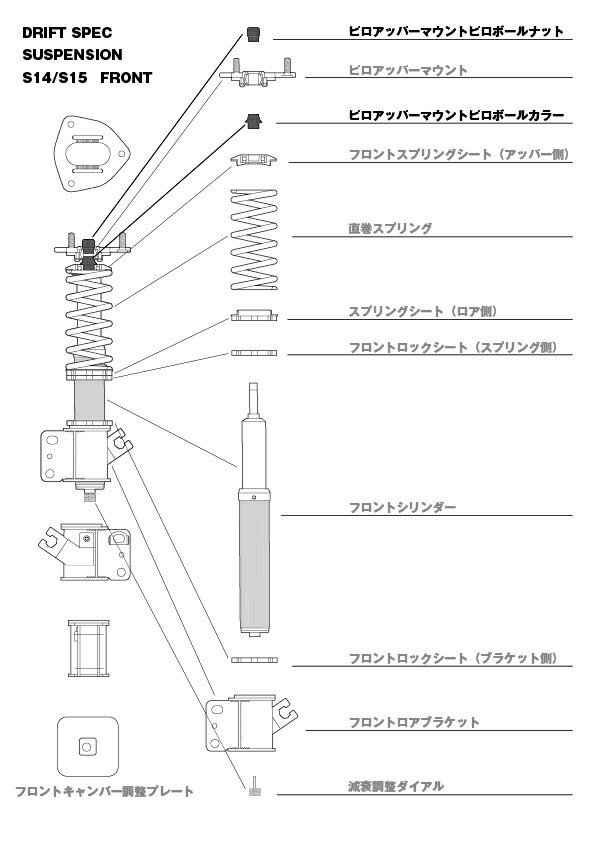 DRIFT SPEC
SUSPENSION
S14/S15 FRONT

ピロアッパーマウントピロボールナット

ピロアッパーマウント

ピロアッパーマウントピロボールカラー

フロントスプリングシート（アッパー側）

直巻スプリング

スプリングシート（ロア側）

フロントロックシート（スプリング側）

フロントシリンダー

フロントロックシート（ブラケット側）

フロントロアブラケット

減衰調整ダイアル

フロントキャンバー調整プレート