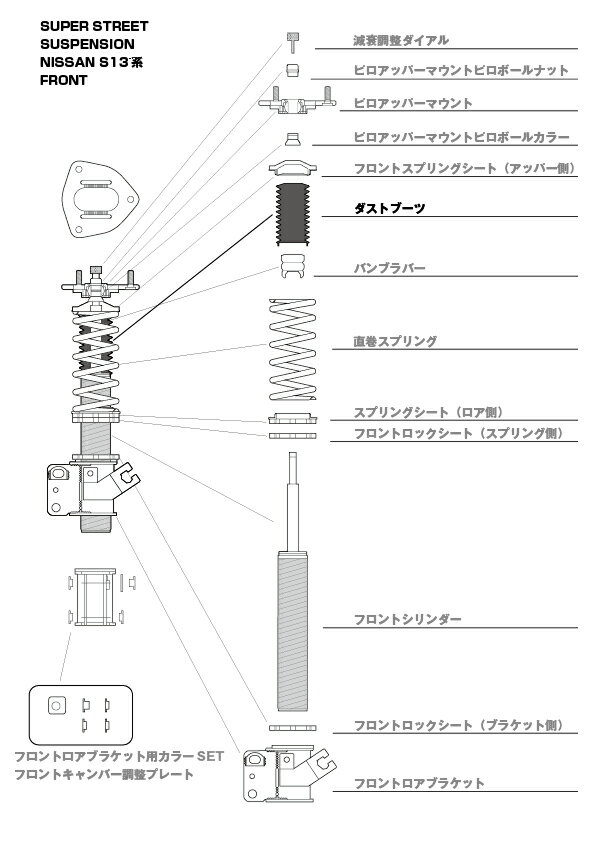 SUPER STREET
SUSPENSION
NISSAN S13系
FRONT

減衰調整ダイアル

ピロアッパーマウントピロボールナット

ピロアッパーマウント

ピロアッパーマウントピロボールカラー

フロントスプリングシート（アッパー側）

ダストブーツ

バンプラバー

直巻スプリング

スプリングシート（ロア側）

フロントロックシート（スプリング側）

フロントシリンダー

フロントロックシート（ブラケット側）

フロントロアブラケット

フロントロアブラケット用カラー SET
フロントキャンバー調整プレート