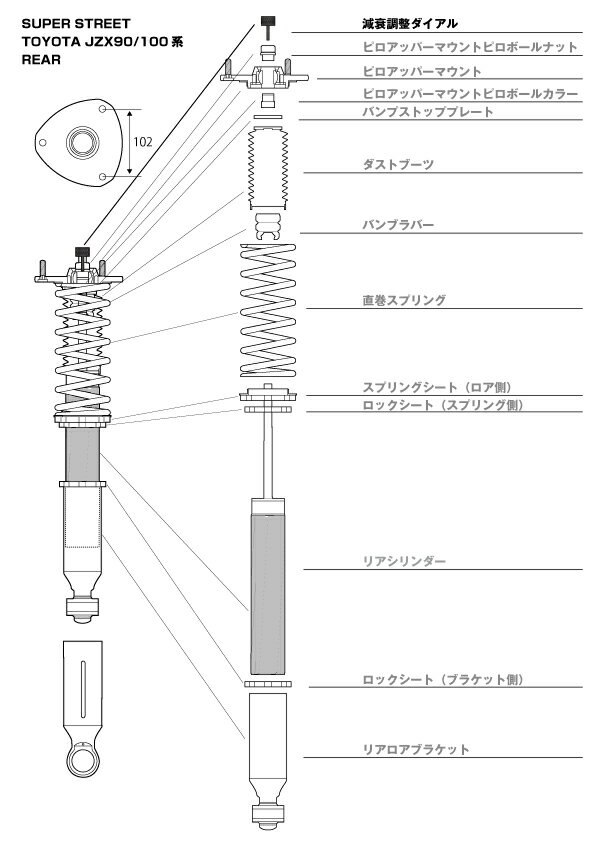 SUPER STREET
TOYOTA JZX90/100系
REAR

102

減衰調整ダイアル
ピロアッパーマウントピロボールナット
ピロアッパーマウント
ピロアッパーマウントピロボールカラー
バンプストッププレート
ダストブーツ
バンプラバー
直巻スプリング
スプリングシート（ロア側）
ロックシート（スプリング側）
リアシリンダー
ロックシート（ブラケット側）
リアロアブラケット