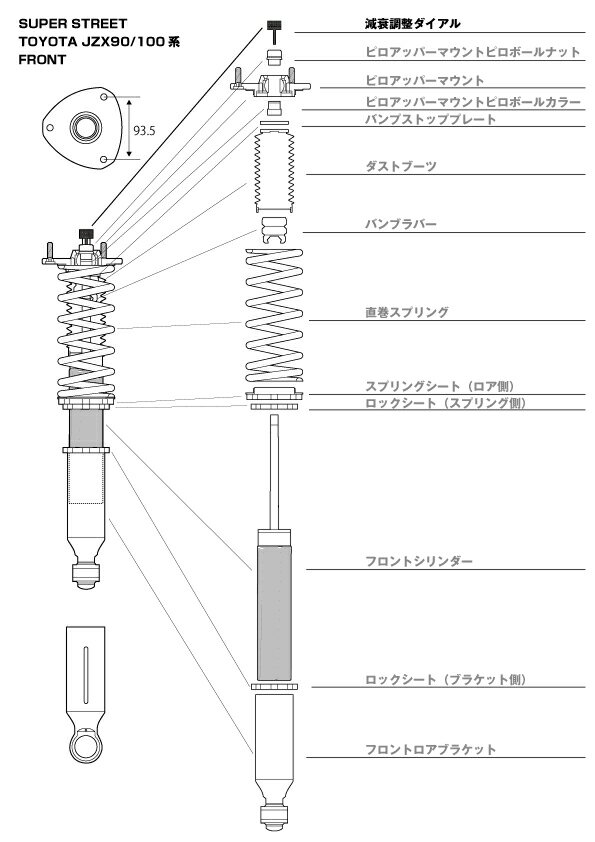 SUPER STREET
TOYOTA JZX90/100系
FRONT

93.5

減衰調整ダイアル
ピロアッパーマウントピロボールナット
ピロアッパーマウント
ピロアッパーマウントピロボールカラー
バンプストッププレート
ダストブーツ
バンプラバー
直巻スプリング
スプリングシート（ロア側）
ロックシート（スプリング側）
フロントシリンダー
ロックシート（ブラケット側）
フロントロアブラケット