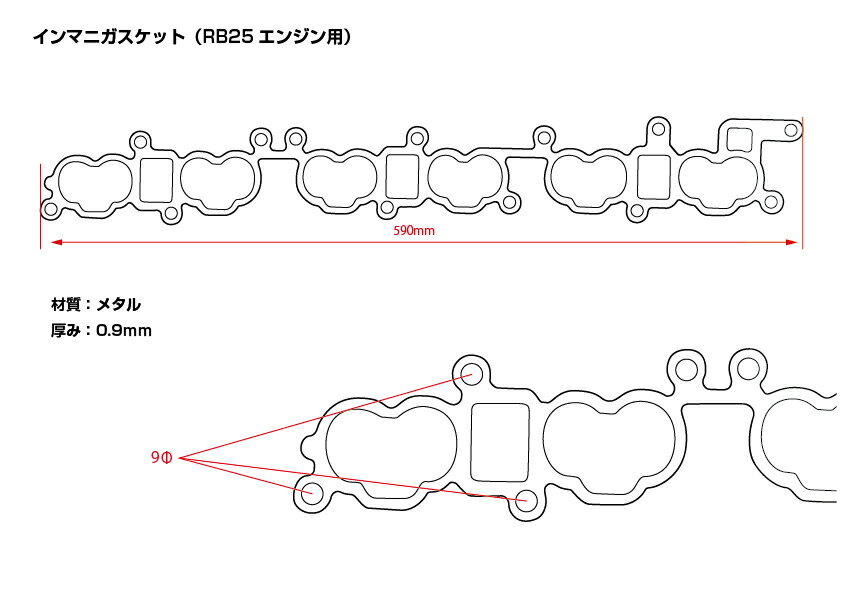 インマニガスケット（RB25 エンジン用）

590mm

材質：メタル
厚み：0.9mm

9Φ