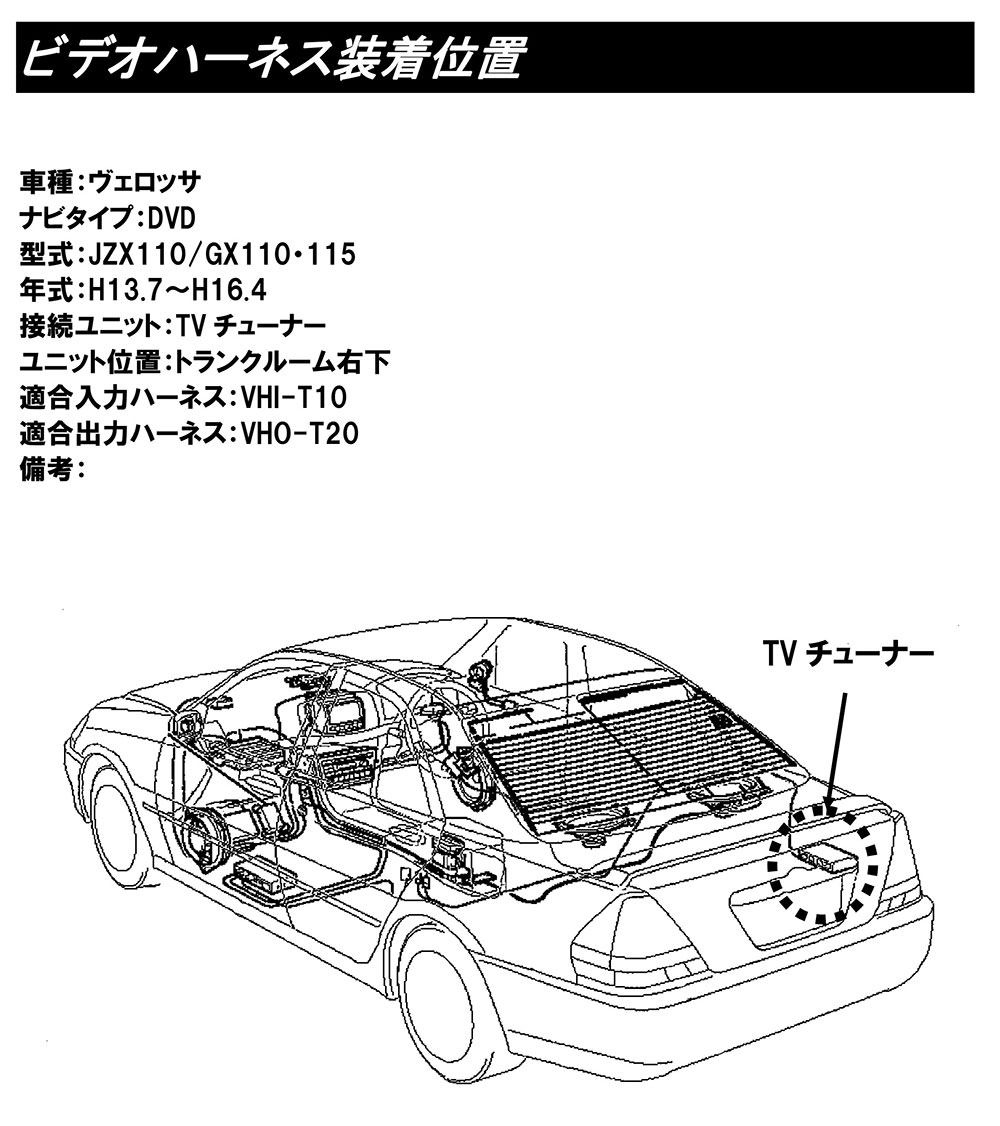 ビデオハーネス装着位置

車種:ヴェロッサ
ナビタイプ:DVD
型式:JZX110/GX110・115
年式:H13.7～H16.4
接続ユニット:TV チューナー
ユニット位置:トランクルーム右下
適合入力ハーネス:VHI-T10
適合出力ハーネス:VHO-T20
備考:

TV チューナー