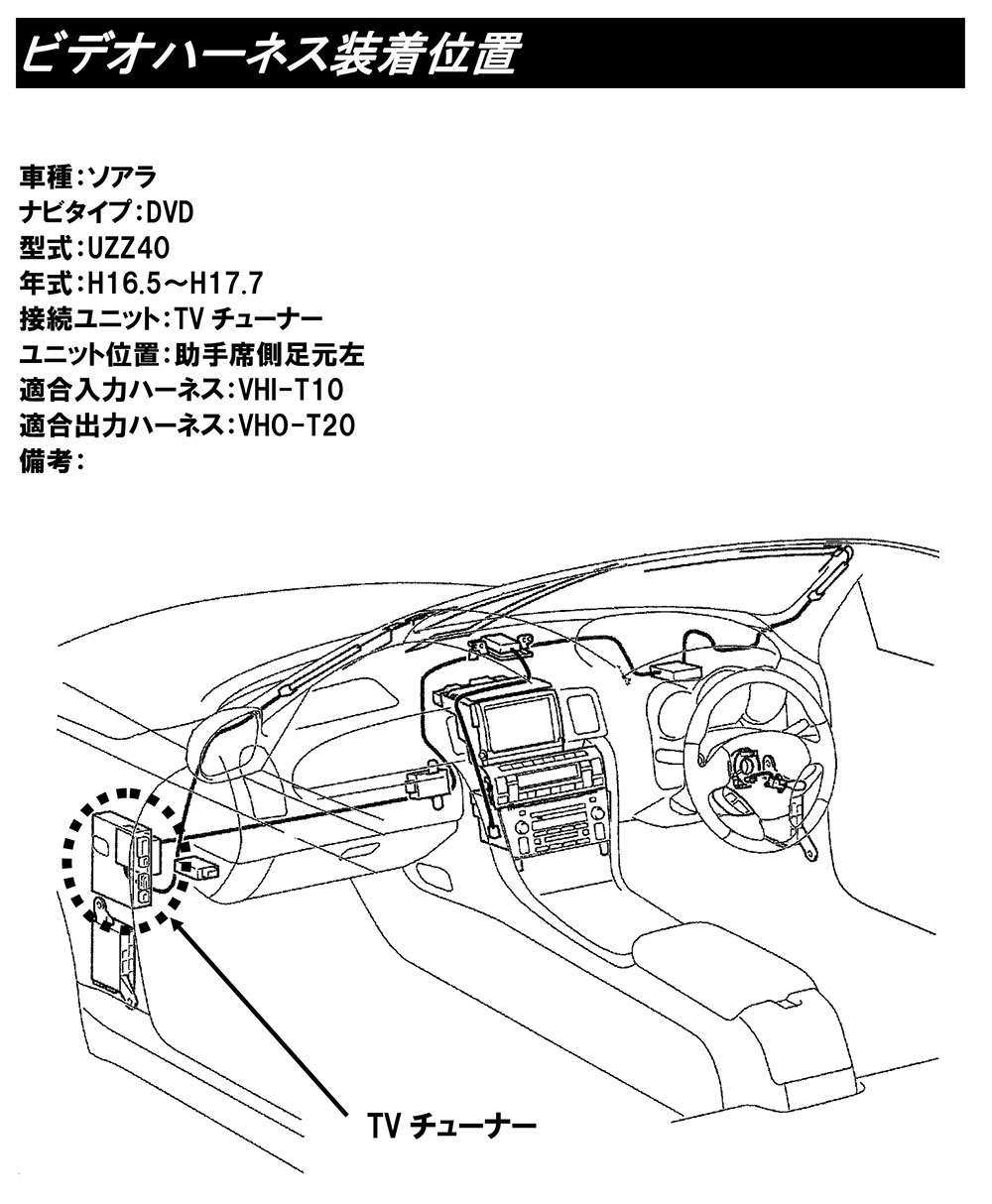 ビデオハーネス装着位置

車種:ソアラ
ナビタイプ:DVD
型式:UZZ40
年式:H16.5~H17.7
接続ユニット:TV チューナー
ユニット位置:助手席側足元左
適合入力ハーネス:VHI-T10
適合出力ハーネス:VHO-T20
備考:

TV チューナー