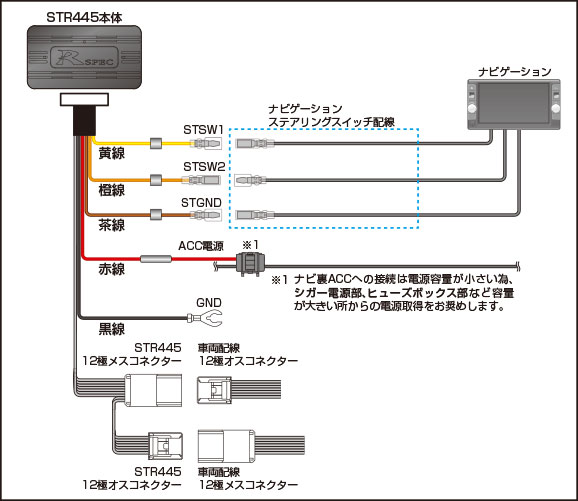 STR445本体

R SPEC

ナビゲーション

ナビゲーション
ステアリングスイッチ配線

STSW1

黄線

STSW2

橙線

STGND

茶線

ACC電源

※1

赤線

※1 ナビ裏ACCへの接続は電源容量が小さい為、シガー電源部、ヒューズボックス部など容量が大きい所からの電源取得をお奨めします。

GND

黒線

STR445
12極メスコネクター

車両配線
12極オスコネクター

STR445
12極オスコネクター

車両配線
12極メスコネクター