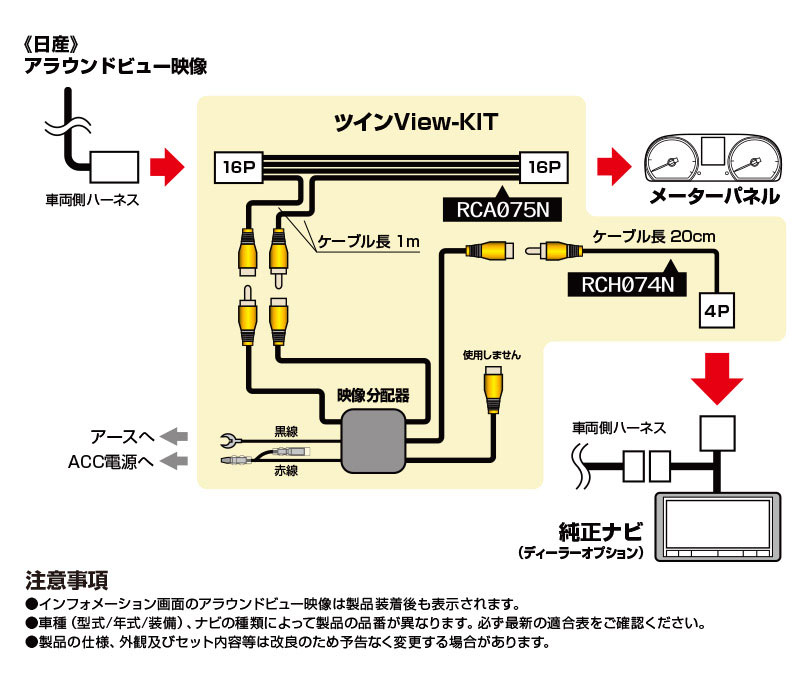 《日産》
アラウンドビュー映像

車両側ハーネス

ツインView-KIT

16P

16P

RCA075N

メーターパネル

ケーブル長 1m

ケーブル長 20cm

RCH074N

4P

使用しません

映像分配器

アースへ

ACC電源へ

黒線

赤線

車両側ハーネス

純正ナビ
（ディーラーオプション）

注意事項
●インフォメーション画面のアラウンドビュー映像は製品装着後も表示されます。
●車種（型式/年式/装備）、ナビの種類によって製品の品番が異なります。必ず最新の適合表をご確認ください。
●製品の仕様、外観及びセット内容等は改良のため予告なく変更する場合があります。