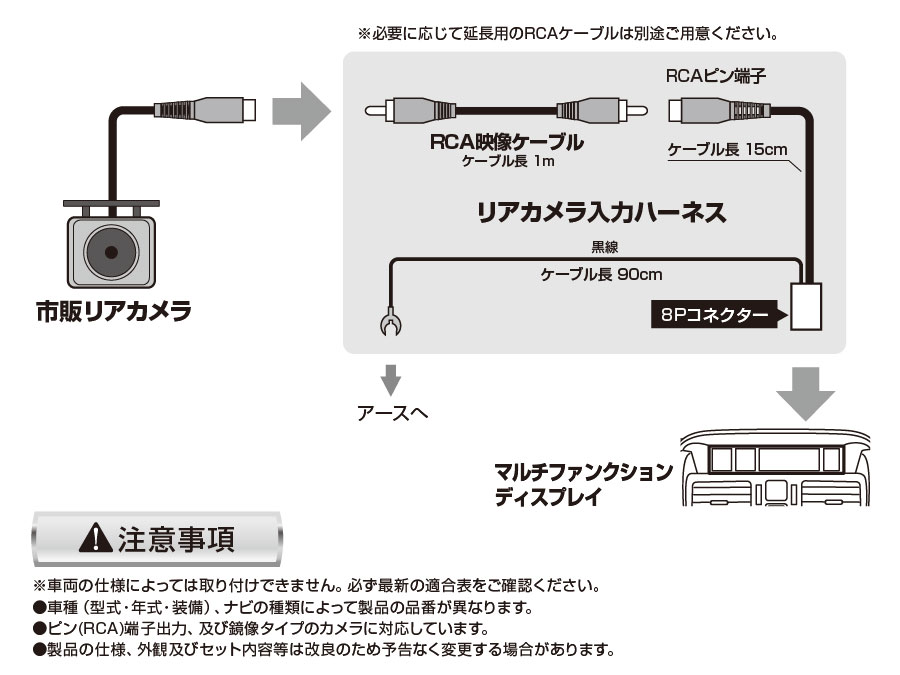 ※必要に応じて延長用のRCAケーブルは別途ご用意ください。

RCAピン端子

RCA映像ケーブル
ケーブル長 1m

ケーブル長 15cm

リアカメラ入力ハーネス

黒線
ケーブル長 90cm

8Pコネクター

市販リアカメラ

アースへ

マルチファンクション
ディスプレイ

注意事項

※車両の仕様によっては取り付けできません。必ず最新の適合表をご確認ください。
●車種（型式・年式・装備）、ナビの種類によって製品の品番が異なります。
●ピン(RCA)端子出力、及び鏡像タイプのカメラに対応しています。
●製品の仕様、外観及びセット内容等は改良のため予告なく変更する場合があります。