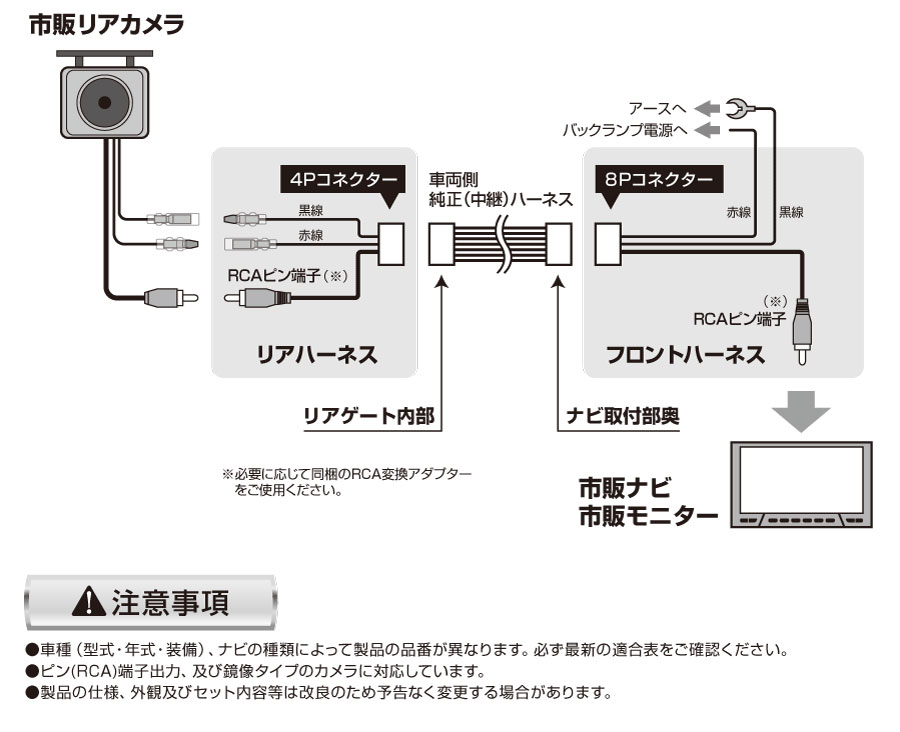 市販リアカメラ

4Pコネクター

黒線

赤線

RCAピン端子（※）

リアハーネス

車両側
純正（中継）ハーネス

アースへ
バックランプ電源へ

8Pコネクター

赤線　黒線

（※）
RCAピン端子

フロントハーネス

リアゲート内部

ナビ取付部奥

※必要に応じて同梱のRCA変換アダプターをご使用ください。

市販ナビ
市販モニター

注意事項

●車種（型式・年式・装備）、ナビの種類によって製品の品番が異なります。必ず最新の適合表をご確認ください。
●ピン(RCA)端子出力、及び鏡像タイプのカメラに対応しています。
●製品の仕様、外観及びセット内容等は改良のため予告なく変更する場合があります。