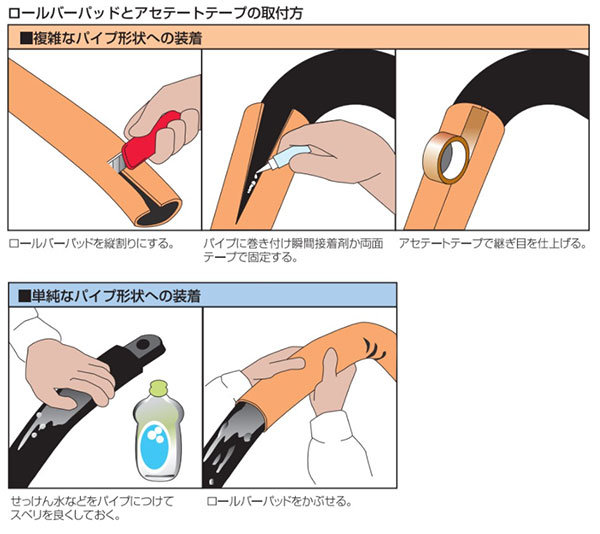 ロールバーパッドとアセテートテープの取付方

■複雑なパイプ形状への装着

ロールバーパッドを縦割りにする。

パイプに巻き付け瞬間接着剤か両面テープで固定する。

アセテートテープで継ぎ目を仕上げる。

■単純なパイプ形状への装着

せっけん水などをパイプにつけてスベリを良くしておく。

ロールバーパッドをかぶせる。