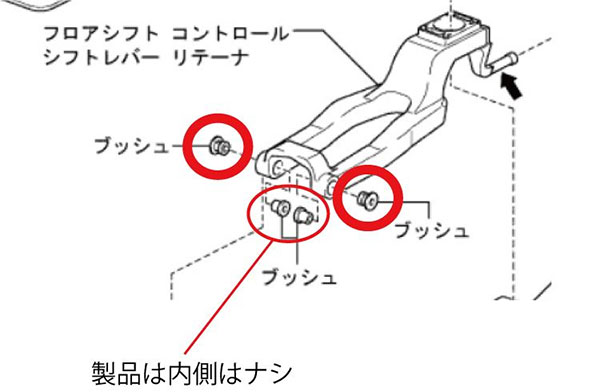 フロアシフト コントロール
シフトレバー リテーナ

ブッシュ

ブッシュ

ブッシュ

製品は内側はナシ