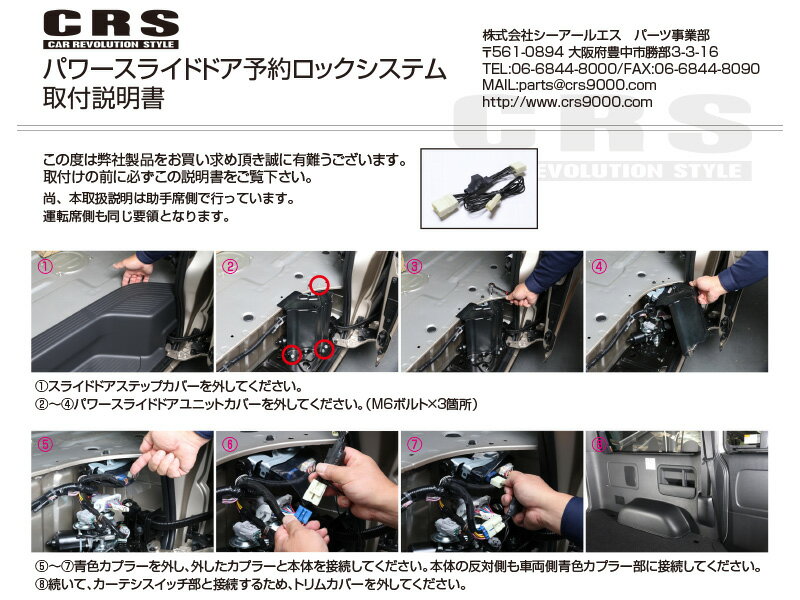 CRS
CAR REVOLUTION STYLE
パワースライドドア予約ロックシステム
取付説明書

株式会社シーアールエス　パーツ事業部
〒561-0894 大阪府豊中市勝部3-3-16
TEL:06-6844-8000/FAX:06-6844-8090
MAIL:parts@crs9000.com
http://www.crs9000.com

CRS
REVOLUTION STYLE

この度は弊社製品をお買い求め頂き誠に有難うございます。
取付けの前に必ずこの説明書をご覧下さい。
尚、本取扱説明は助手席側で行っています。
運転席側も同じ要領となります。

①
②
③
④

①スライドドアステップカバーを外してください。
②～④パワースライドドアユニットカバーを外してください。（M6ボルト×3箇所）

⑤
⑥
⑦
⑧

⑤～⑦青色カプラーを外し、外したカプラーと本体を接続してください。本体の反対側も車両側青色カプラー部に接続してください。
⑧続いて、カーテシスイッチ部と接続するため、トリムカバーを外してください。