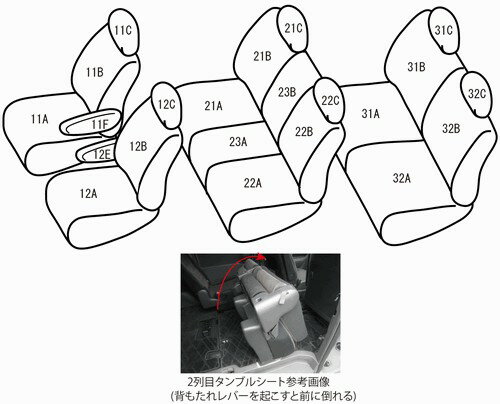 11C
11B
11A
11F
12E
12C
12B
12A
21C
21B
21A
23B
23A
22C
22B
22A
31C
31B
31A
32C
32B
32A

2列目タンブルシート参考画像
(背もたれレバーを起こすと前に倒れる)