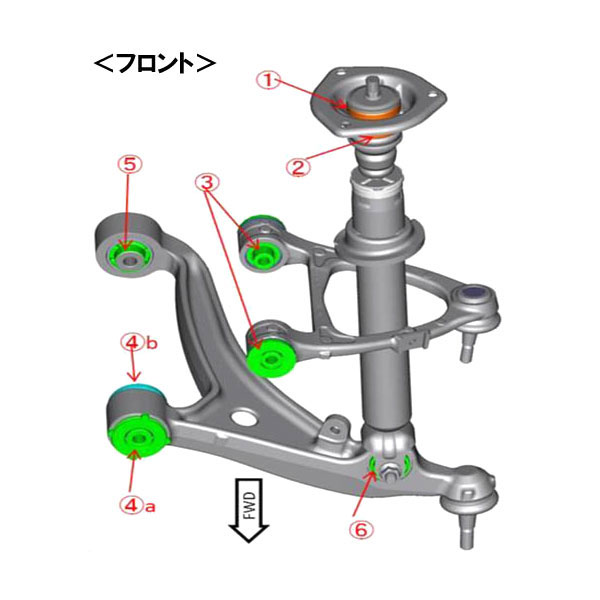 ＜フロント＞

①

②

⑤

③

④b

④a

FWD

⑥