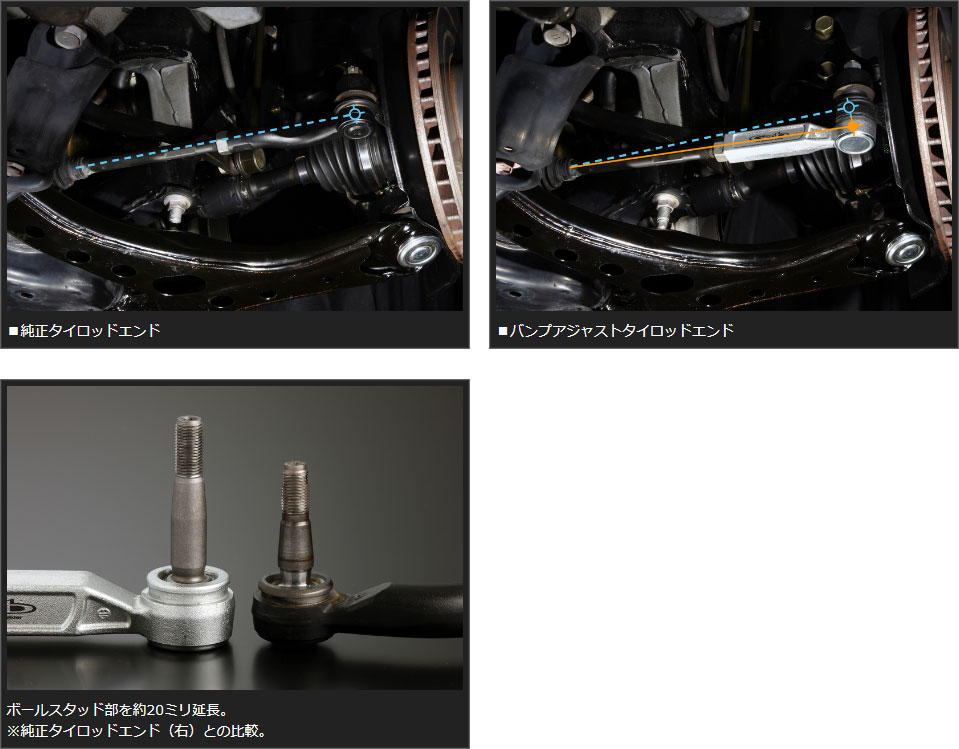 ■純正タイロッドエンド

■バンプアジャストタイロッドエンド

ボールスタッド部を約20ミリ延長。
※純正タイロッドエンド（右）との比較。