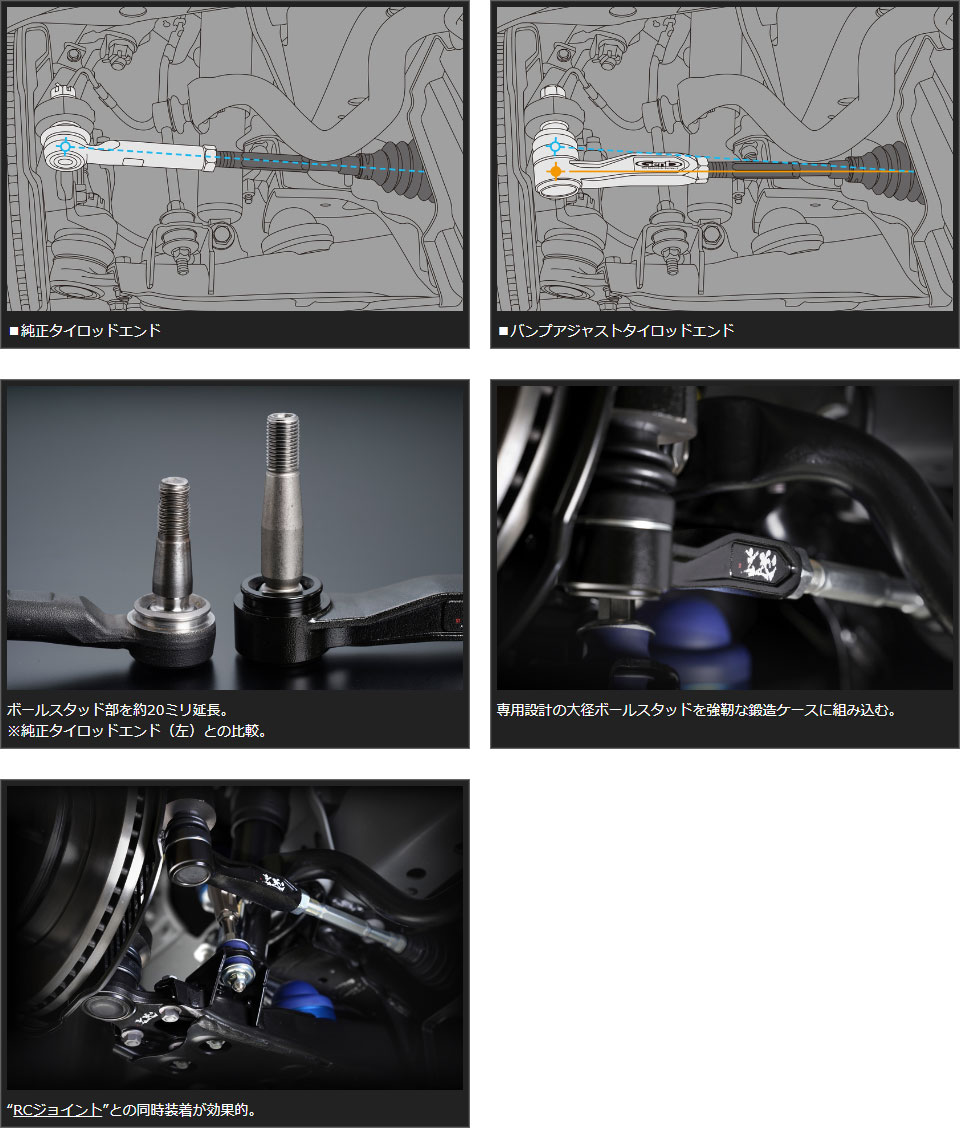 ■純正タイロッドエンド

■バンプアジャストタイロッドエンド

ボールスタッド部を約20ミリ延長。
※純正タイロッドエンド（左）との比較。

専用設計の大径ボールスタッドを強靭な鍛造ケースに組み込む。

“RCジョイント”との同時装着が効果的。