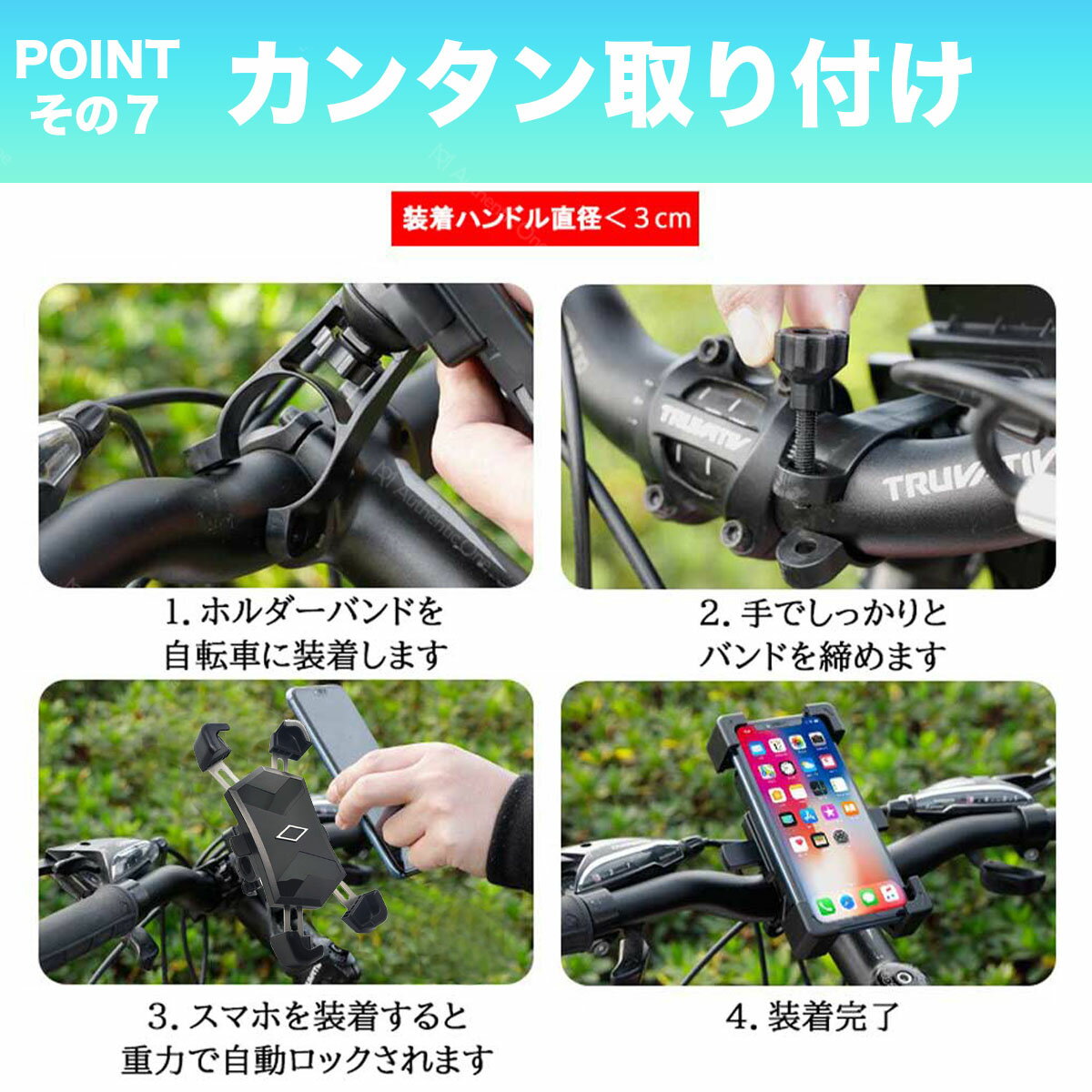 POINT その7 カンタン取り付け

装着ハンドル直径＜3cm

TRUVATIV

TRUVATIV

1. ホルダーバンドを自転車に装着します

2. 手でしっかりとバンドを締めます

3. スマホを装着すると重力で自動ロックされます

4. 装着完了