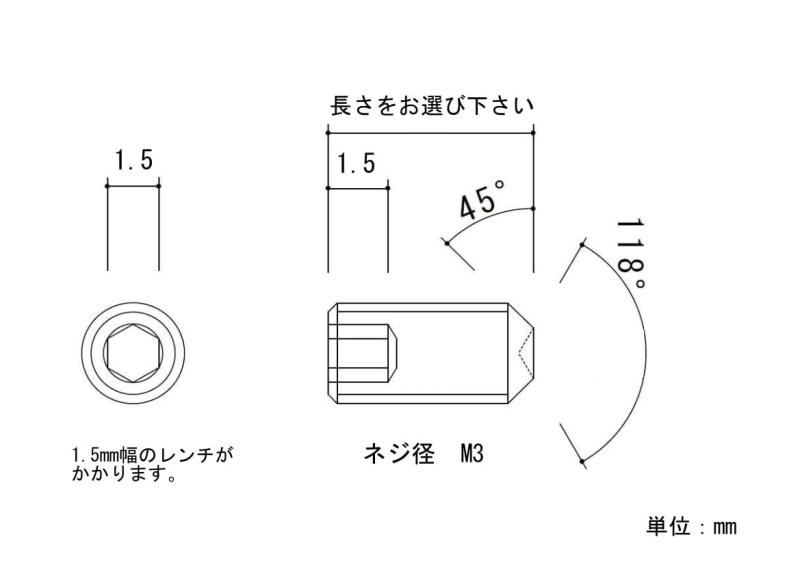 長さをお選び下さい

1.5

1.5

45°

118°

1.5mm幅のレンチがかかります。

ネジ径　M3

単位：mm