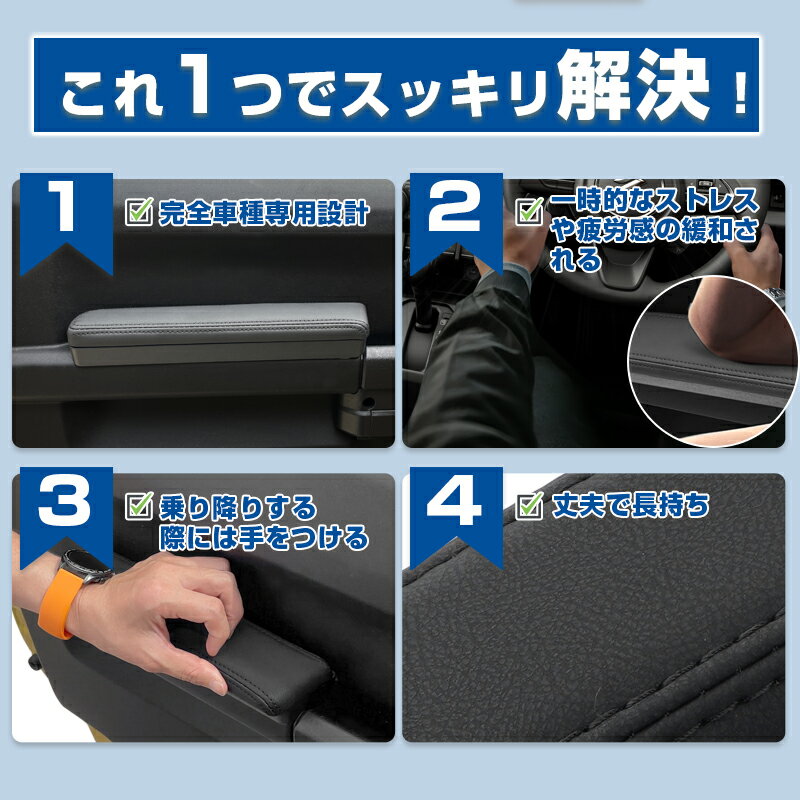 これ1つでスッキリ解決！

1
完全車種専用設計

2
一時的なストレスや疲労感の緩和される

3
乗り降りする際には手をつける

4
丈夫で長持ち