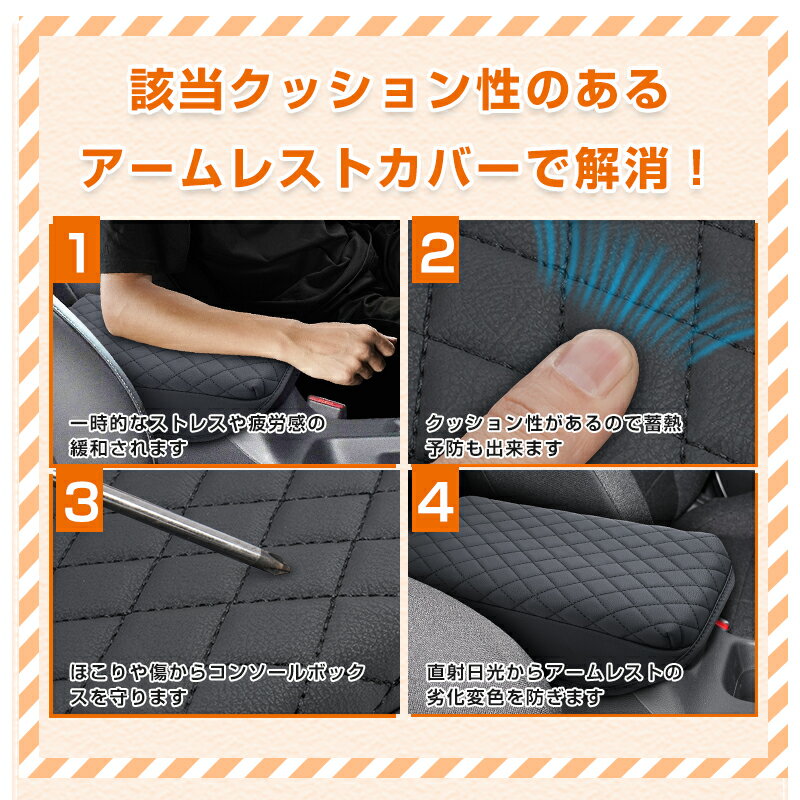 該当クッション性のある
アームレストカバーで解消！

1
一時的なストレスや疲労感の緩和されます

2
クッション性があるので蓄熱予防も出来ます

3
ほこりや傷からコンソールボックスを守ります

4
直射日光からアームレストの劣化変色を防ぎます