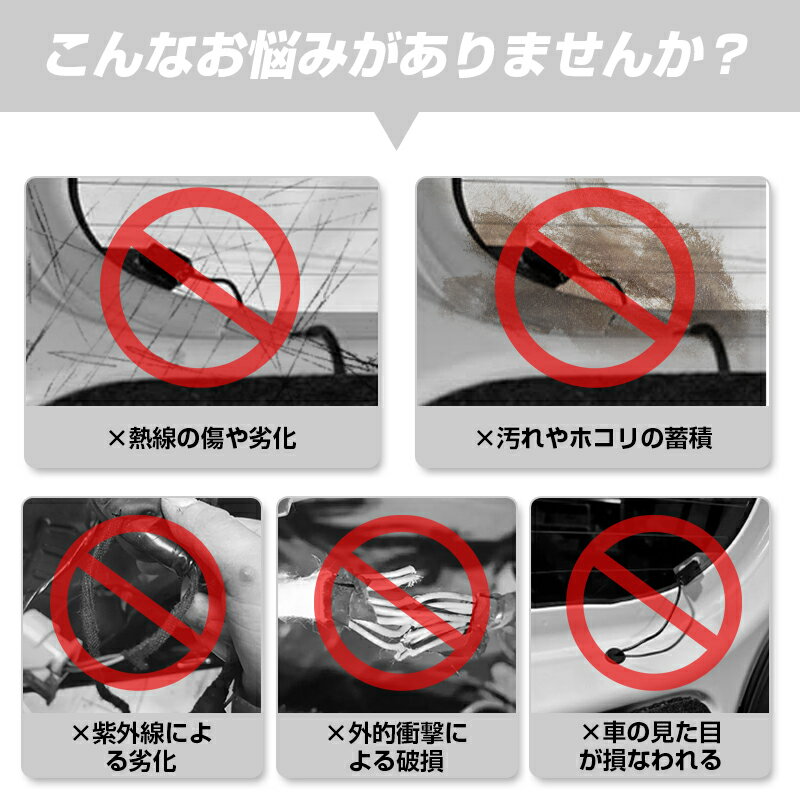 こんなお悩みがありませんか？

×熱線の傷や劣化

×汚れやホコリの蓄積

×紫外線による劣化

×外的衝撃による破損

×車の見た目が損なわれる