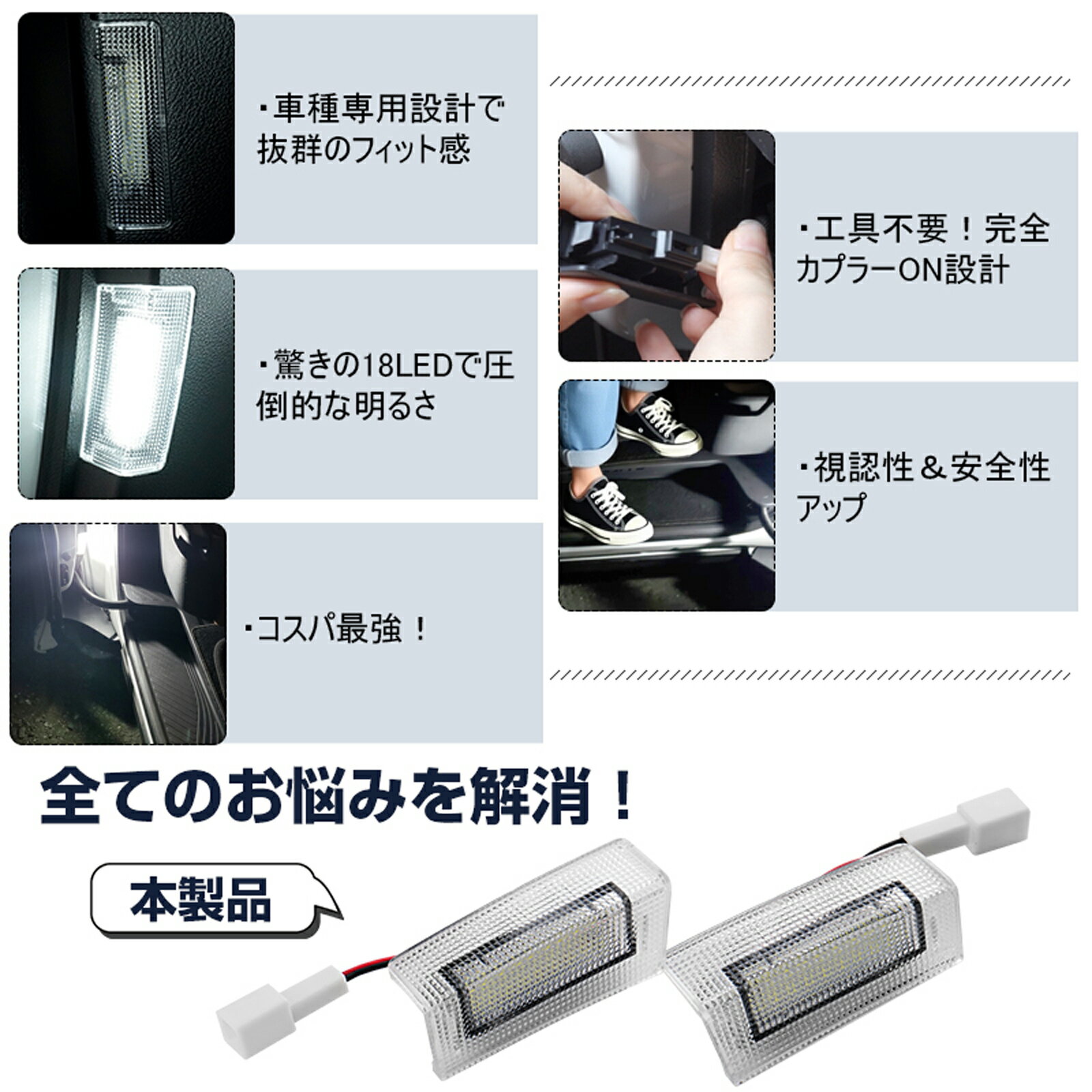 ・車種専用設計で抜群のフィット感

・驚きの18LEDで圧倒的な明るさ

・コスパ最強！

・工具不要！完全カプラーON設計

・視認性＆安全性アップ

全てのお悩みを解消！

本製品