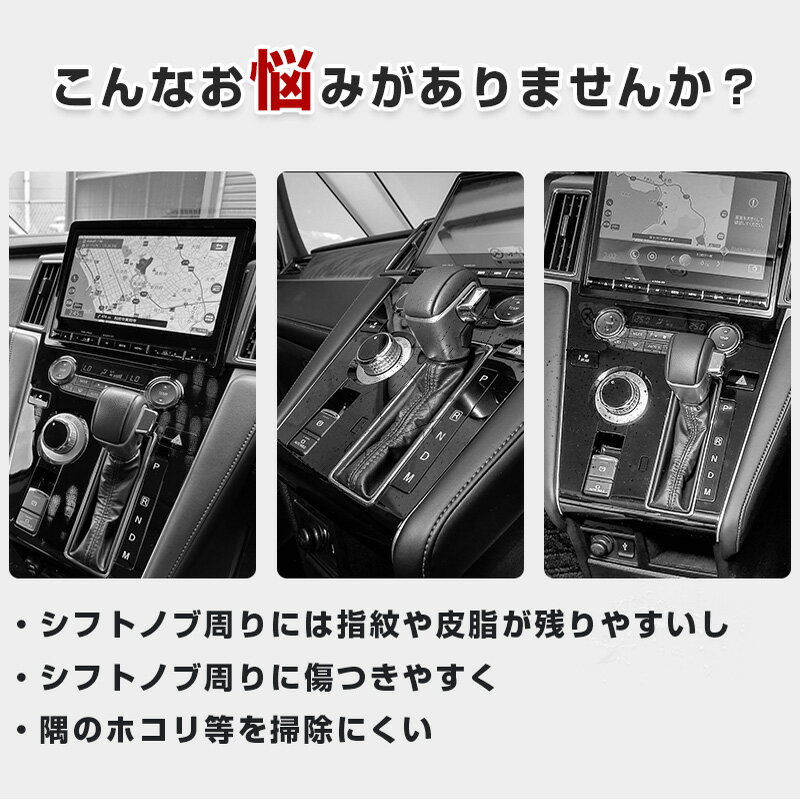 こんなお悩みがありませんか？

P
R
N
D
M

P
R
N
D
M

P
R
N
D
M

・シフトノブ周りには指紋や皮脂が残りやすいし
・シフトノブ周りに傷つきやすく
・隅のホコリ等を掃除にくい