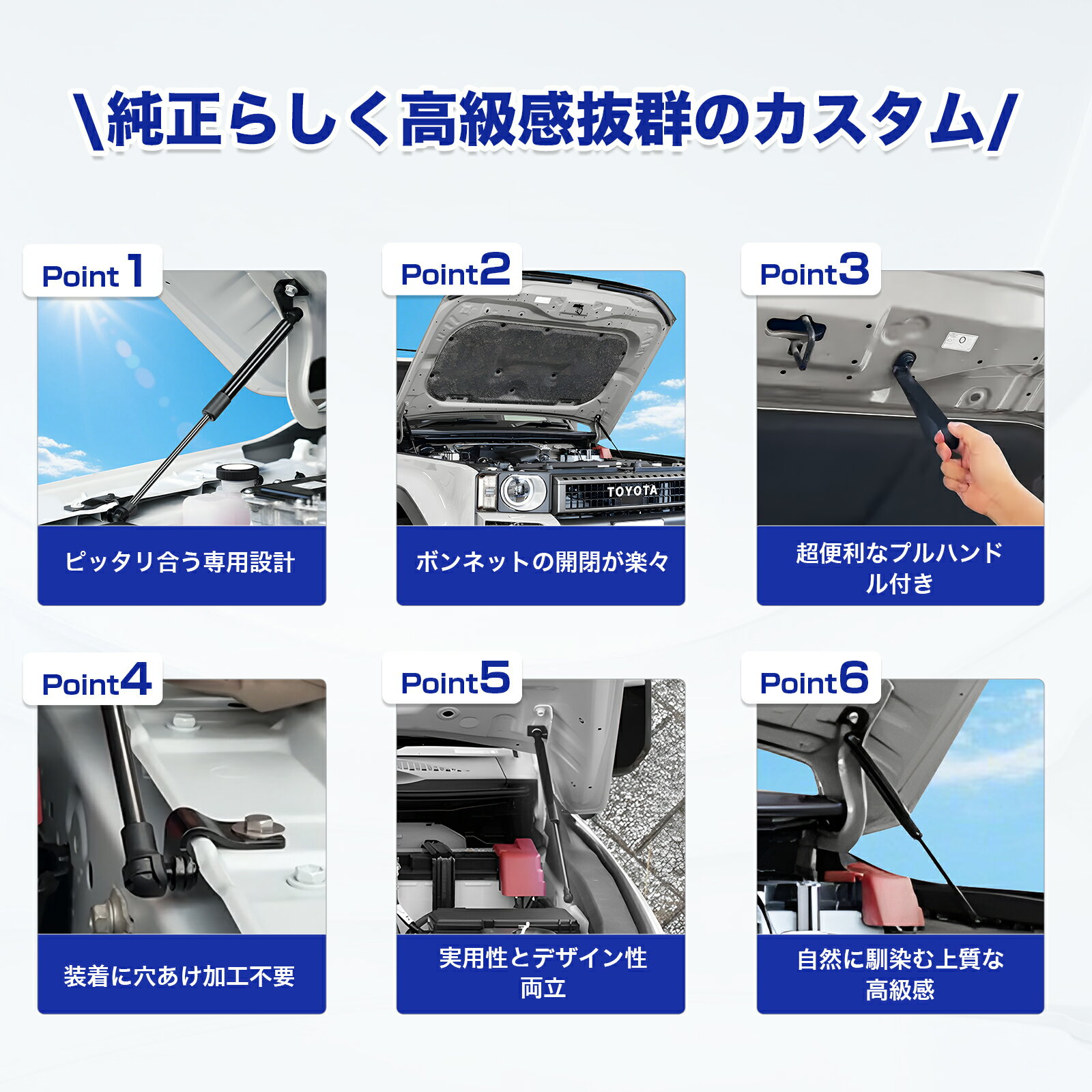 \純正らしく高級感抜群のカスタム/

Point 1
ピッタリ合う専用設計

Point2
TOYOTA
ボンネットの開閉が楽々

Point3
超便利なプルハンドル付き

Point4
装着に穴あけ加工不要

Point5
実用性とデザイン性両立

Point6
自然に馴染む上質な高級感