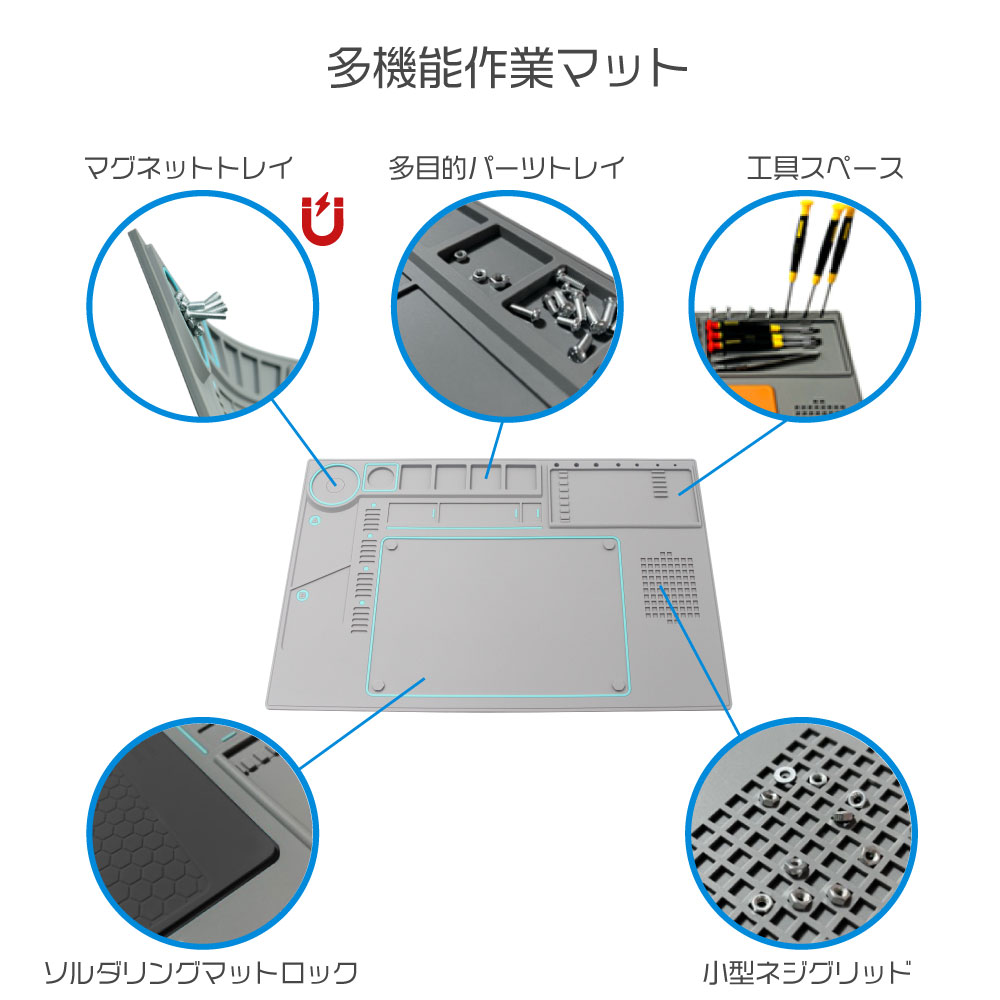 多機能作業マット

マグネットトレイ

多目的パーツトレイ

工具スペース

ソルダリングマットロック

小型ネジグリッド