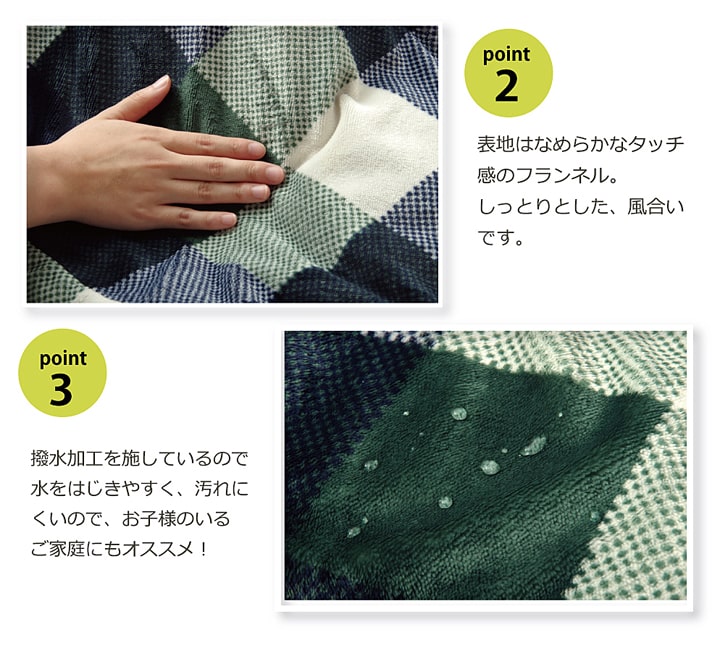 point
2

表地はなめらかなタッチ感のフランネル。
しっとりとした、風合いです。

point
3

撥水加工を施しているので水をはじきやすく、汚れにくいので、お子様のいるご家庭にもオススメ！