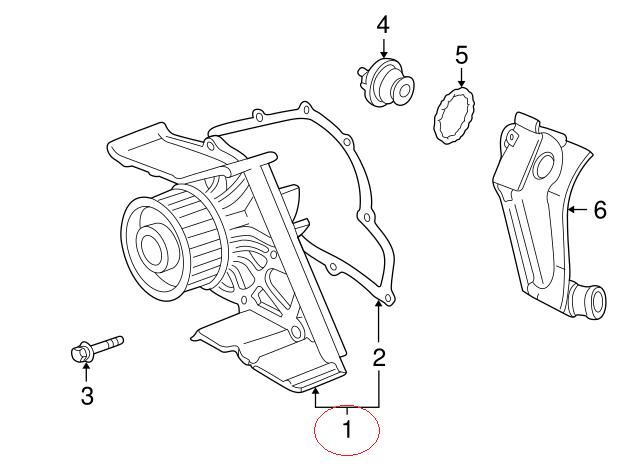 4
5
6
2
3
1